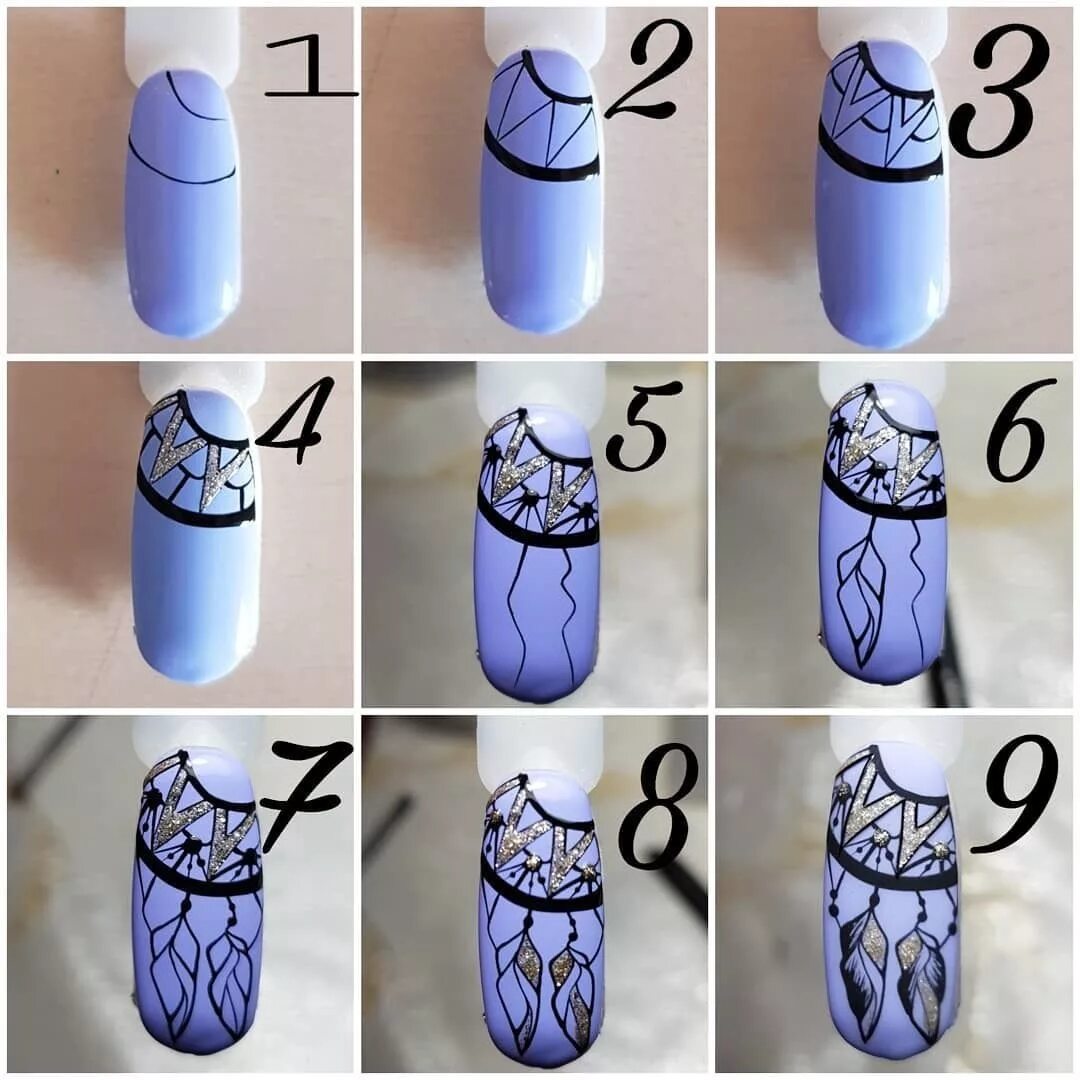 1
2
3
4
5
6
7
8
9