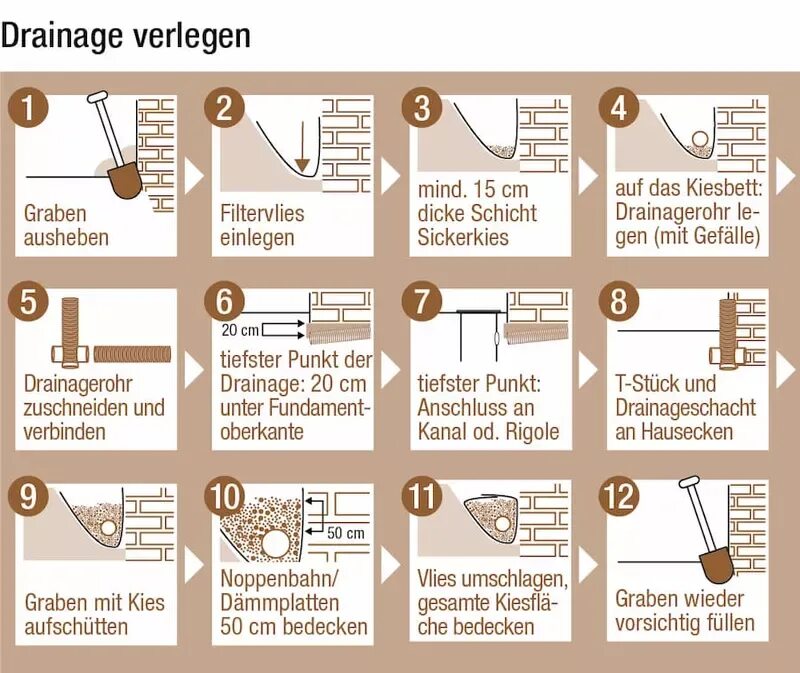 Drainage verlegen

1
Graben ausheben

2
Filtervlies einlegen

3
mind. 15 cm dicke Schicht Sickerkies

4
auf das Kiesbett: Drainagerohr legen (mit Gefälle)

5
Drainagerohr zuschneiden und verbinden

6
20 cm
tiefster Punkt der Drainage: 20 cm unter Fundamentoberkante

7
tiefster Punkt: Anschluss an Kanal od. Rigole

8
T-Stück und Drainageschacht an Hausecken

9
Graben mit Kies aufschütten

10
50 cm
Noppenbahn/ Dämmplatten 50 cm bedecken

11
Vlies umschlagen, gesamte Kiesfläche bedecken

12
Graben wieder vorsichtig füllen