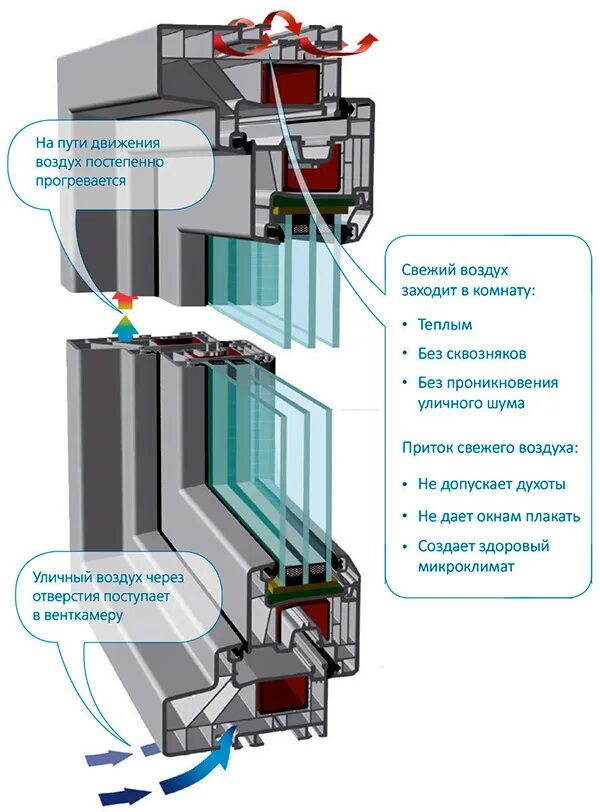 На пути движения воздух постепенно прогревается

Свежий воздух заходит в комнату:

• Теплым
• Без сквозняков
• Без проникновения уличного шума

Приток свежего воздуха:

• Не допускает духоты
• Не дает окнам плакать
• Создает здоровый микроклимат

Уличный воздух через отверстия поступает в венткамеру