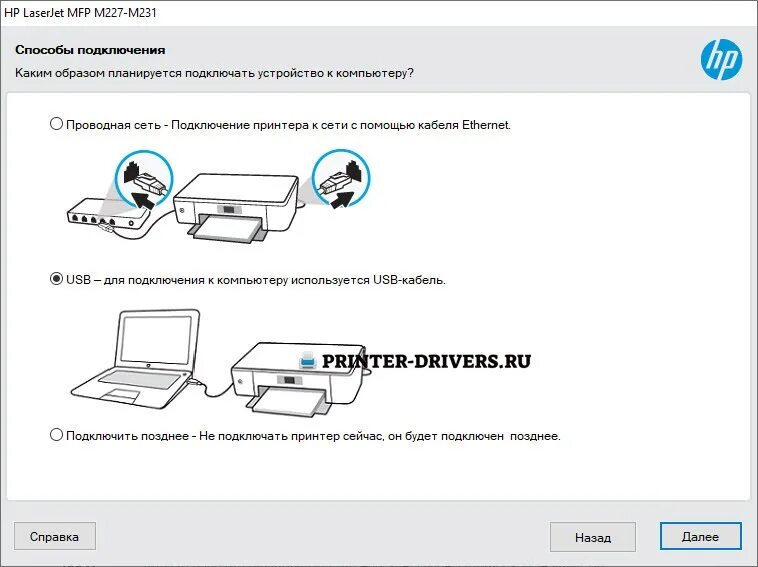 HP LaserJet MFP M227-M231

Способы подключения

Каким образом планируется подключать устройство к компьютеру?

hp

Проводная сеть - Подключение принтера к сети с помощью кабеля Ethernet.

USB – для подключения к компьютеру используется USB-кабель.

PRINTER-DRIVERS.RU

Подключить позднее - Не подключать принтер сейчас, он будет подключен позднее.

Справка

Назад

Далее