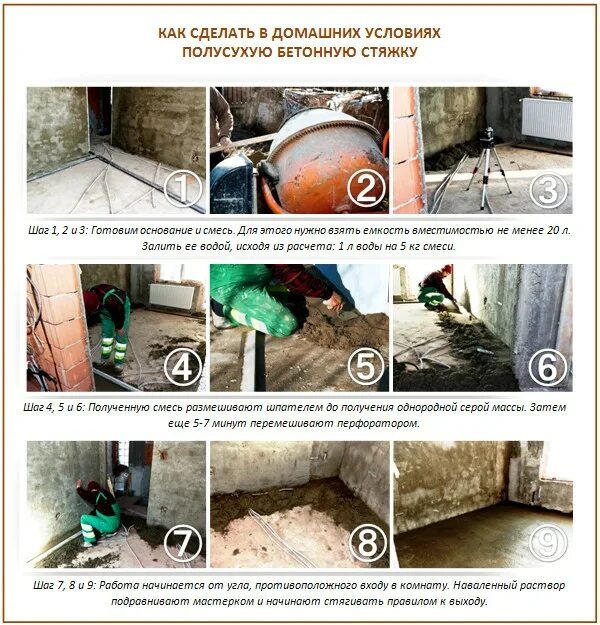 КАК СДЕЛАТЬ В ДОМАШНИХ УСЛОВИЯХ ПОЛУСУХУЮ БЕТОННУЮ СТЯЖКУ

1

2

3

Шаг 1, 2 и 3: Готовим основание и смесь. Для этого нужно взять емкость вместимостью не менее 20 л. Залить ее водой, исходя из расчета: 1 л воды на 5 кг смеси.

4

5

6

Шаг 4, 5 и 6: Полученную смесь размешивают шпателем до получения однородной серой массы. Затем еще 5-7 минут перемешивают перфоратором.

7

8

9

Шаг 7, 8 и 9: Работа начинается от угла, противоположного входу в комнату. Наваленный раствор подравнивают мастерком и начинают стягивать правилом к выходу.