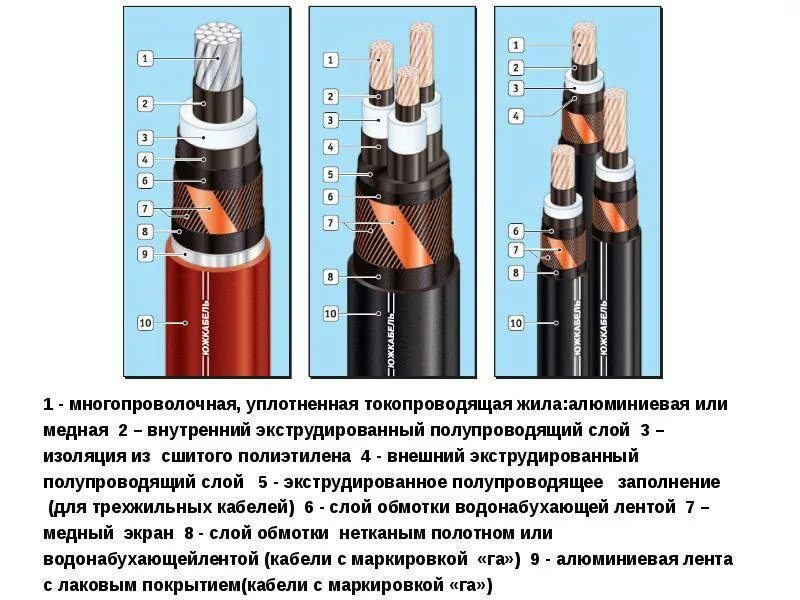 1
2
3
4
6
7
8
9
10
ЮЖКАБЕЛЬ

1
2
3
4
5
6
7
8
10
ЮЖКАБЕЛЬ

1
2
3
4
6
7
8
10
ЮЖКАБЕЛЬ
ЮЖКАБЕЛЬ

1 - многопроволочная, уплотненная токопроводящая жила:алюминиевая или медная 2 – внутренний экструдированный полупроводящий слой 3 – изоляция из сшитого полиэтилена 4 - внешний экструдированный полупроводящий слой 5 - экструдированное полупроводящее заполнение (для трехжильных кабелей) 6 - слой обмотки водонабухающей лентой 7 – медный экран 8 - слой обмотки нетканым полотном или водонабухающейлентой (кабели с маркировкой «га») 9 - алюминиевая лента с лаковым покрытием(кабели с маркировкой «га»)