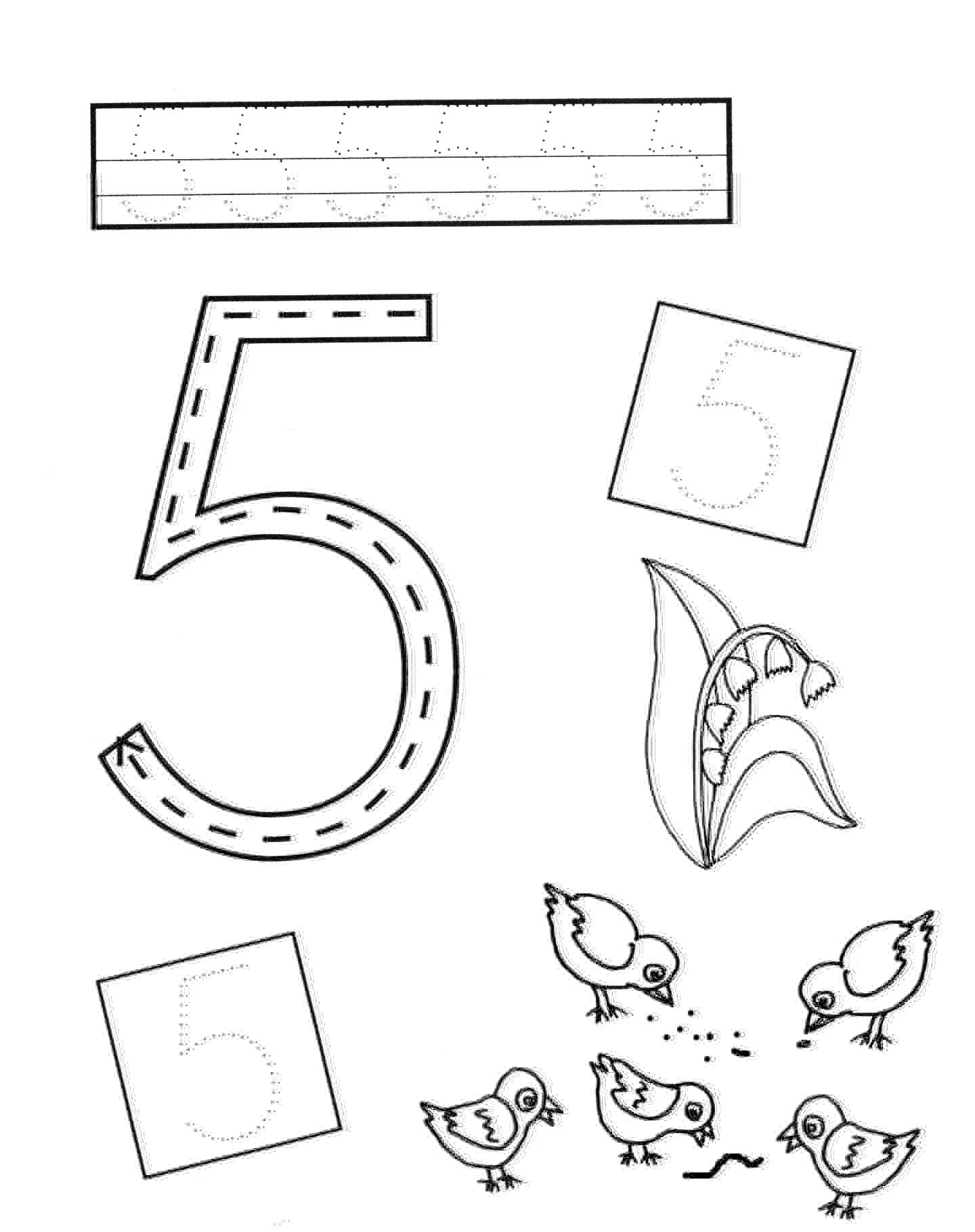 5 5 5 5 5 5

5

5

5