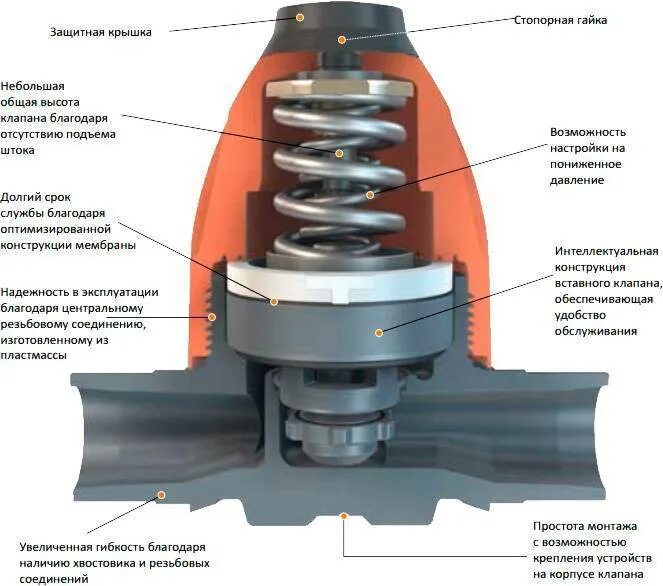 Защитная крышка

Стопорная гайка

Небольшая общая высота клапана благодаря отсутствию подъема штока

Возможность настройки на пониженное давление

Долгий срок службы благодаря оптимизированной конструкции мембраны

Интеллектуальная конструкция вставного клапана, обеспечивающая удобство обслуживания

Надежность в эксплуатации благодаря центральному резьбовому соединению, изготовленному из пластмассы

Увеличенная гибкость благодаря наличию хвостовика и резьбовых соединений

Простота монтажа с возможностью крепления устройств на корпусе клапана