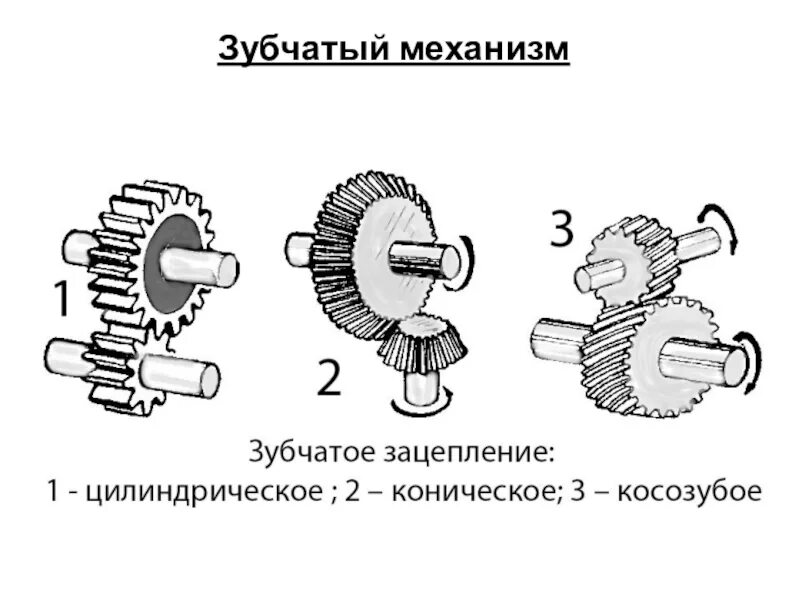 Зубчатый механизм

1

2

3

Зубчатое зацепление:
1 - цилиндрическое ; 2 – коническое; 3 – косозубое