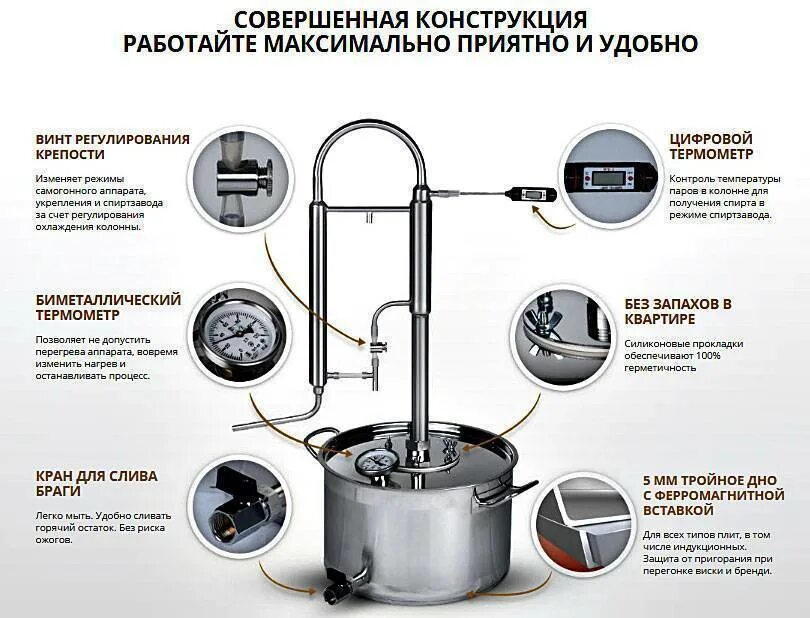 СОВЕРШЕННАЯ КОНСТРУКЦИЯ
РАБОТАЙТЕ МАКСИМАЛЬНО ПРИЯТНО И УДОБНО

ВИНТ РЕГУЛИРОВАНИЯ КРЕПОСТИ

Изменяет режимы самогонного аппарата, укрепления и спиртзавода за счет регулирования охлаждения колонны.

БИМЕТАЛЛИЧЕСКИЙ ТЕРМОМЕТР

Позволяет не допустить перегрева аппарата, вовремя изменить нагрев и останавливать процесс.

КРАН ДЛЯ СЛИВА БРАГИ

Легко мыть. Удобно сливать горячий остаток. Без риска ожогов.

ЦИФРОВОЙ ТЕРМОМЕТР

Контроль температуры паров в колонне для получения спирта в режиме спиртзавода.

БЕЗ ЗАПАХОВ В КВАРТИРЕ

Силиконовые прокладки обеспечивают 100% герметичность

5 ММ ТРОЙНОЕ ДНО С ФЕРРОМАГНИТНОЙ ВСТАВКОЙ

Для всех типов плит, в том числе индукционных. Защита от пригорания при перегонке виски и бренди.