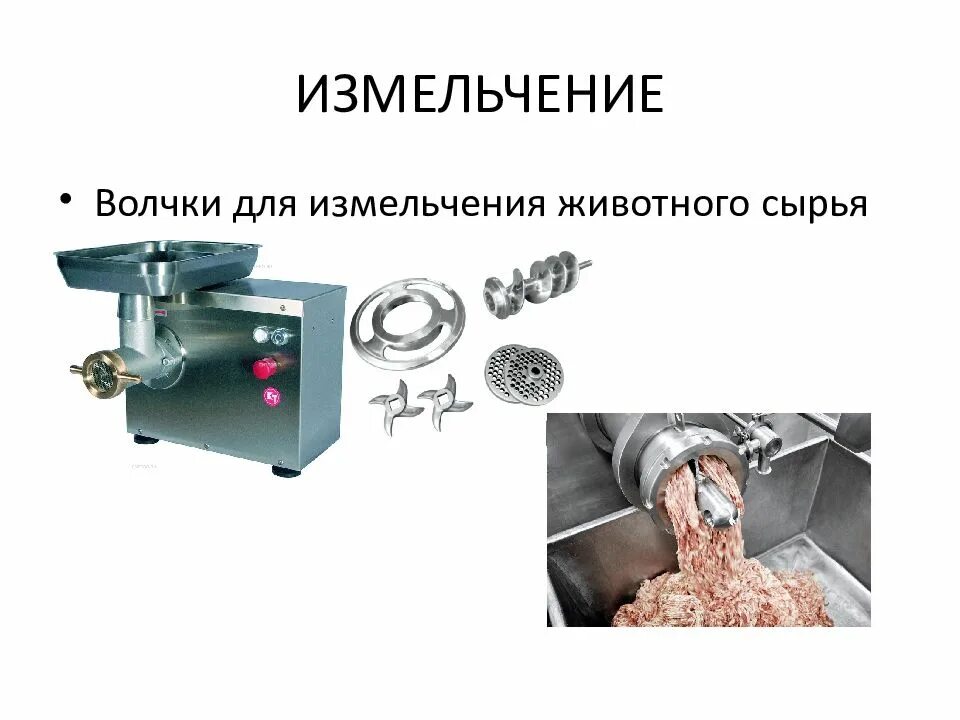 ИЗМЕЛЬЧЕНИЕ

• Волчки для измельчения животного сырья