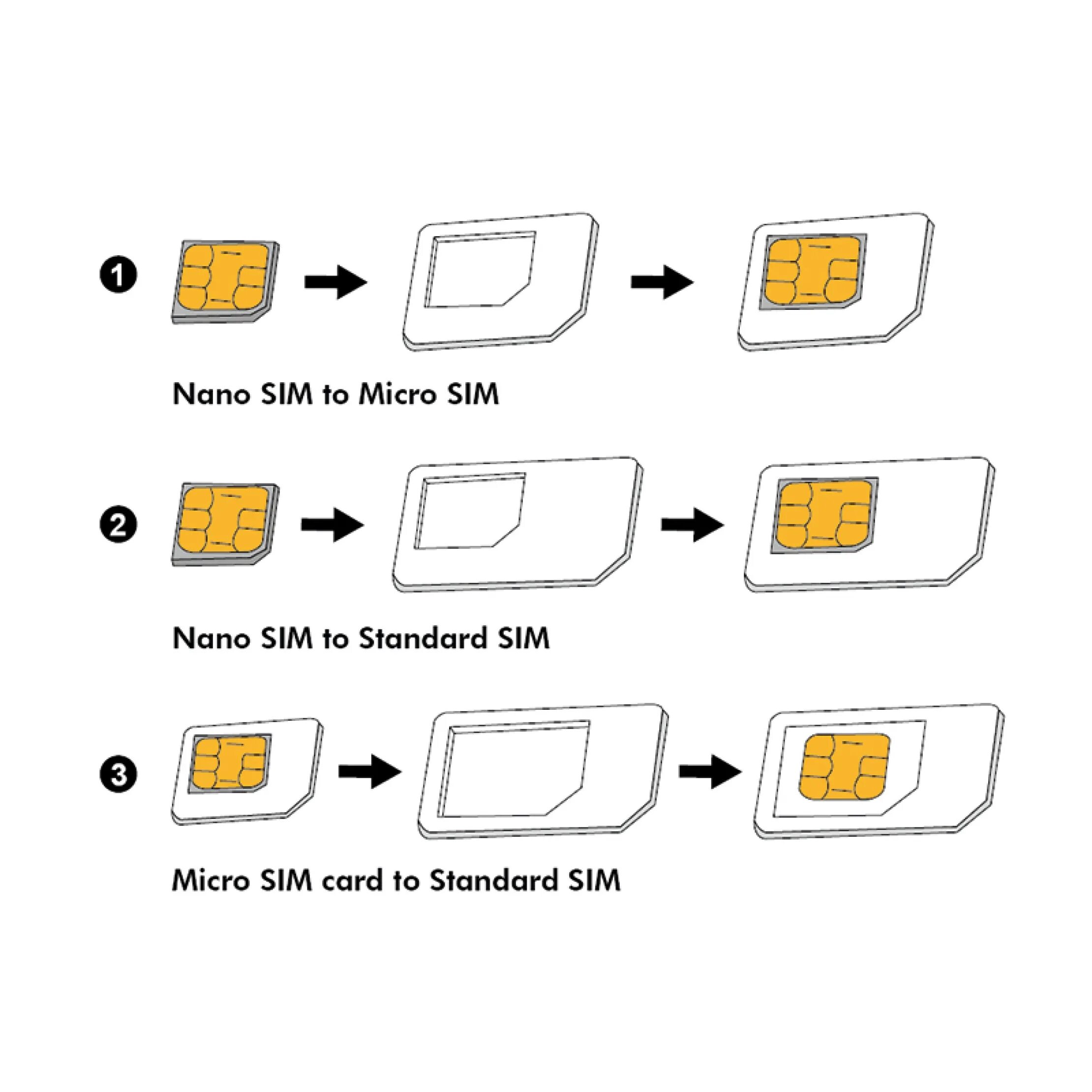 1

Nano SIM to Micro SIM

2

Nano SIM to Standard SIM

3

Micro SIM card to Standard SIM