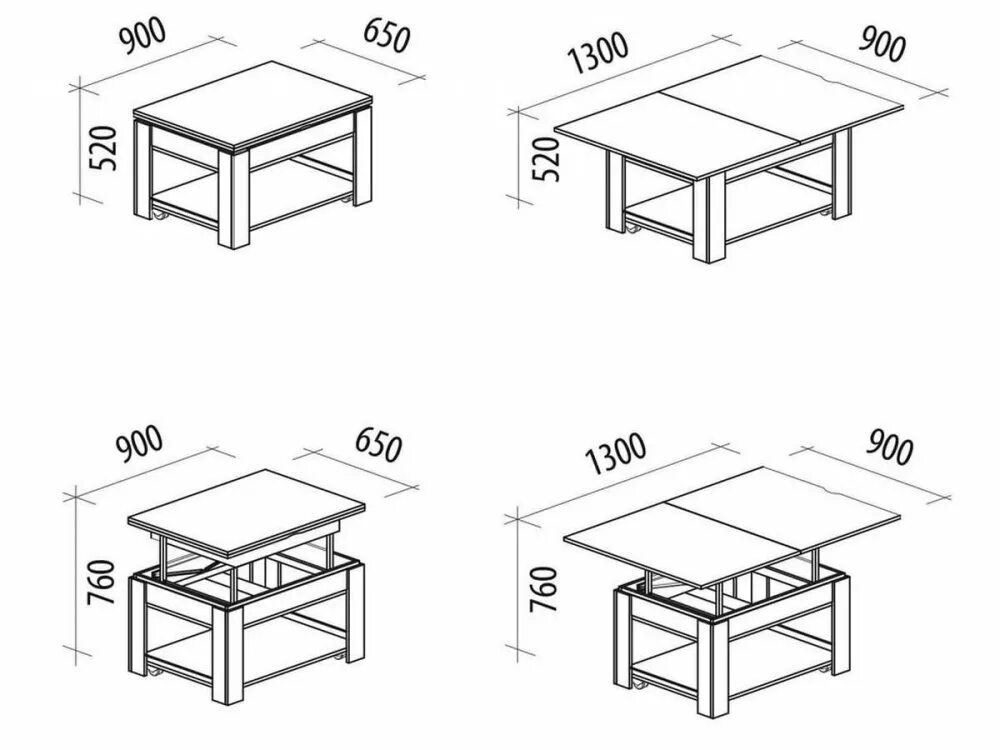 900
650
520

1300
900
520

900
650
760

1300
900
760