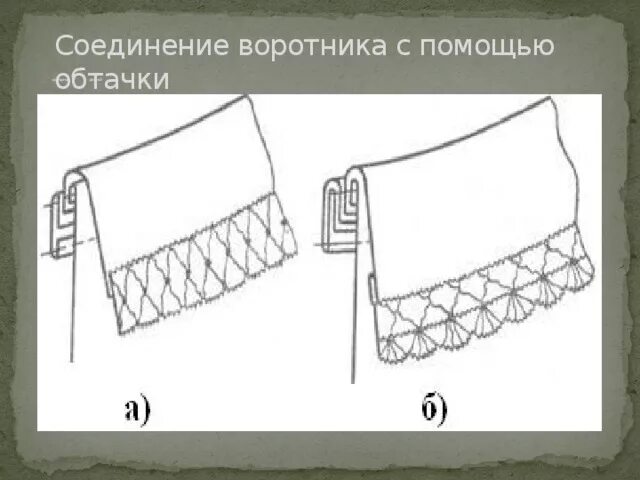 Соединение воротника с помощью обтачки

а)

б)