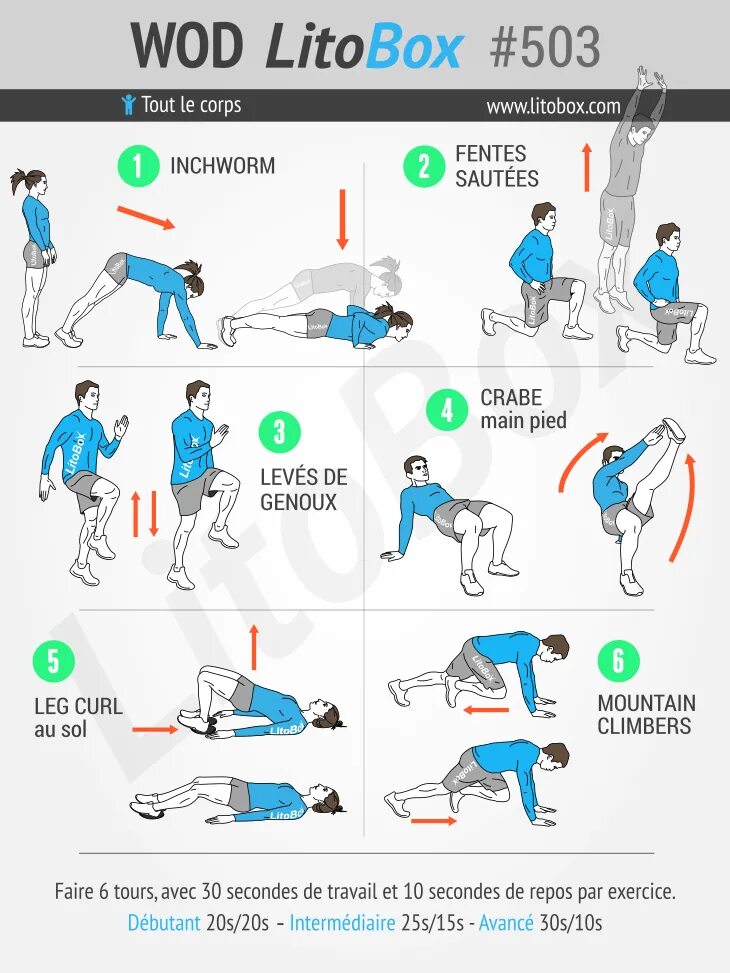 WOD LitoBox #503

Tout le corps

www.litobox.com

1 INCHWORM

2 FENTES SAUTÉES

3 LEVÉS DE GENOUX

4 CRABE main pied

5 LEG CURL au sol

6 MOUNTAIN CLIMBERS

LitoBox

Faire 6 tours, avec 30 secondes de travail et 10 secondes de repos par exercice.

Débutant 20s/20s - Intermédiaire 25s/15s - Avancé 30s/10s