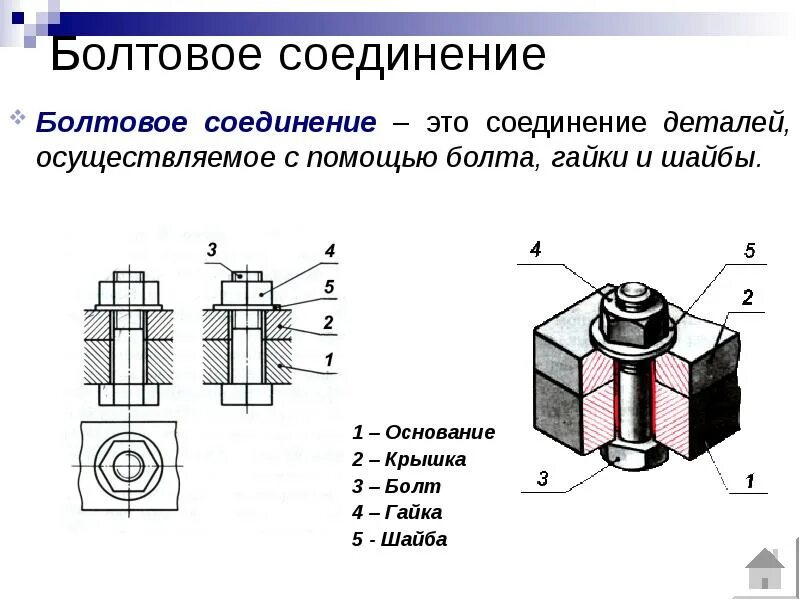 Болтовое соединение

Болтовое соединение – это соединение деталей, осуществляемое с помощью болта, гайки и шайбы.

3
4
5
2
1

1 – Основание
2 – Крышка
3 – Болт
4 – Гайка
5 - Шайба

4
5
2
3
1