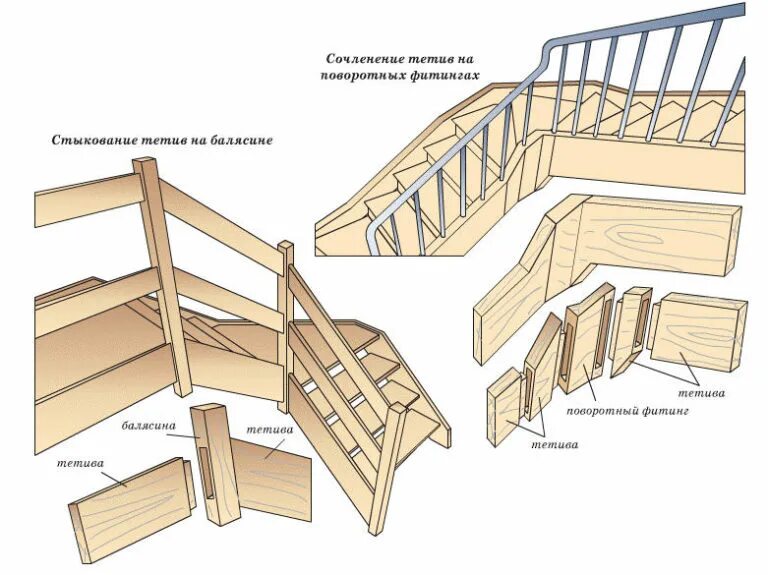 Сочленение тетив на поворотных фитингах

Стыкование тетив на балясине

балясина

тетива

тетива

тетива

поворотный фитинг

тетива