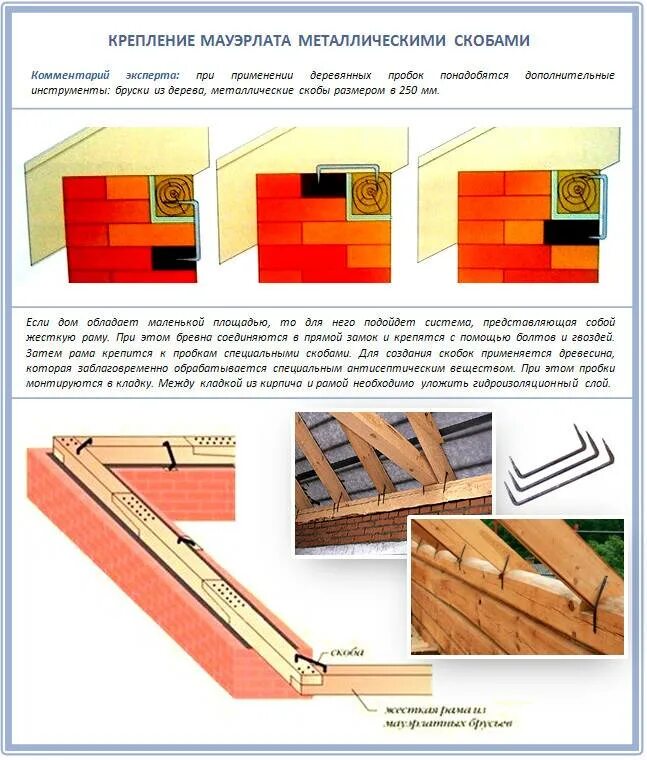 КРЕПЛЕНИЕ МАУЭРЛАТА МЕТАЛЛИЧЕСКИМИ СКОБАМИ

Комментарий эксперта: при применении деревянных пробок понадобятся дополнительные инструменты: бруски из дерева, металлические скобы размером в 250 мм.

Если дом обладает маленькой площадью, то для него подойдет система, представляющая собой жесткую раму. При этом бревна соединяются в прямой замок и крепятся с помощью болтов и гвоздей. Затем рама крепится к пробкам специальными скобами. Для создания скобок применяется древесина, которая заблаговременно обрабатывается специальным антисептическим веществом. При этом пробки монтируются в кладку. Между кладкой из кирпича и рамой необходимо уложить гидроизоляционный слой.

скоба

жесткая рама из мауэрлатных брусьев