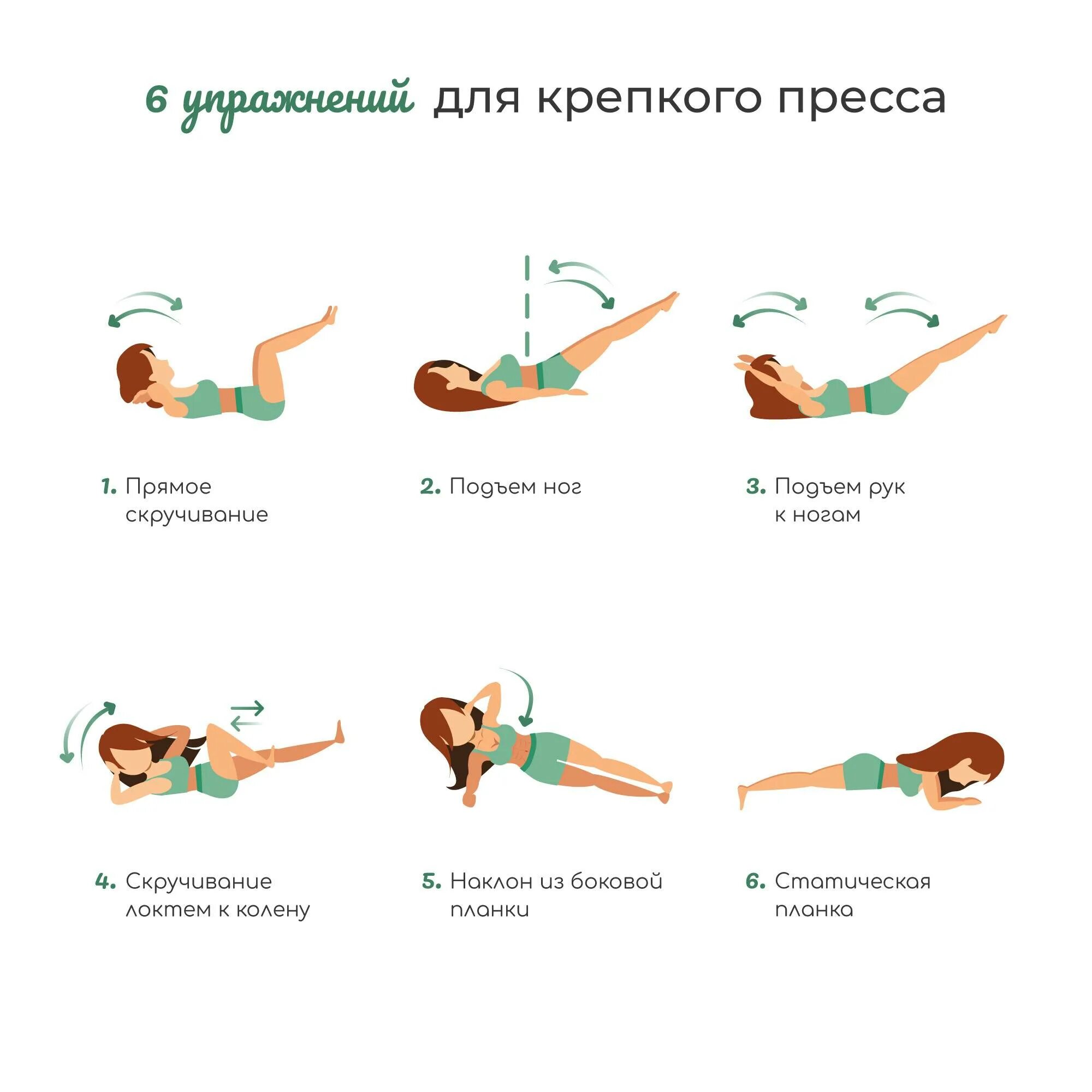 6 упражнений для крепкого пресса

1. Прямое скручивание

2. Подъем ног

3. Подъем рук к ногам

4. Скручивание локтем к колену

5. Наклон из боковой планки

6. Статическая планка