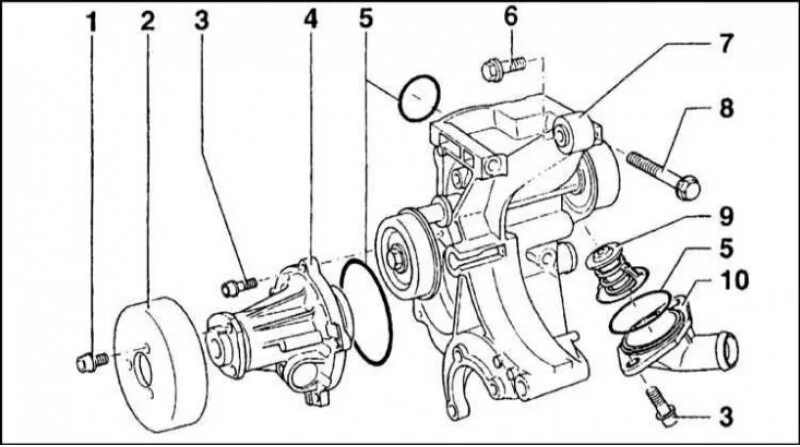 1
2
3
4
5
6
7
8
9
5
10
3