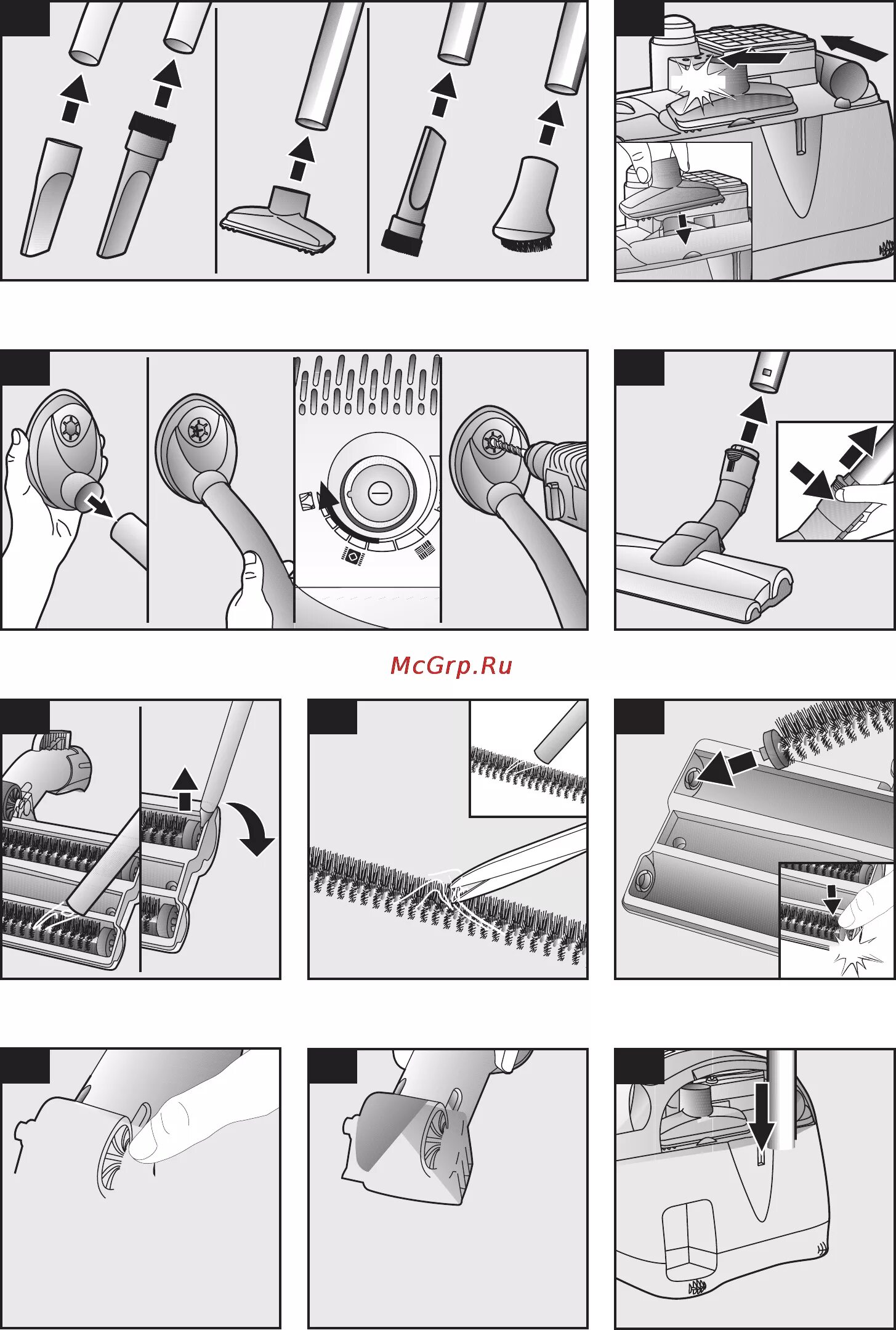 McGrp.Ru