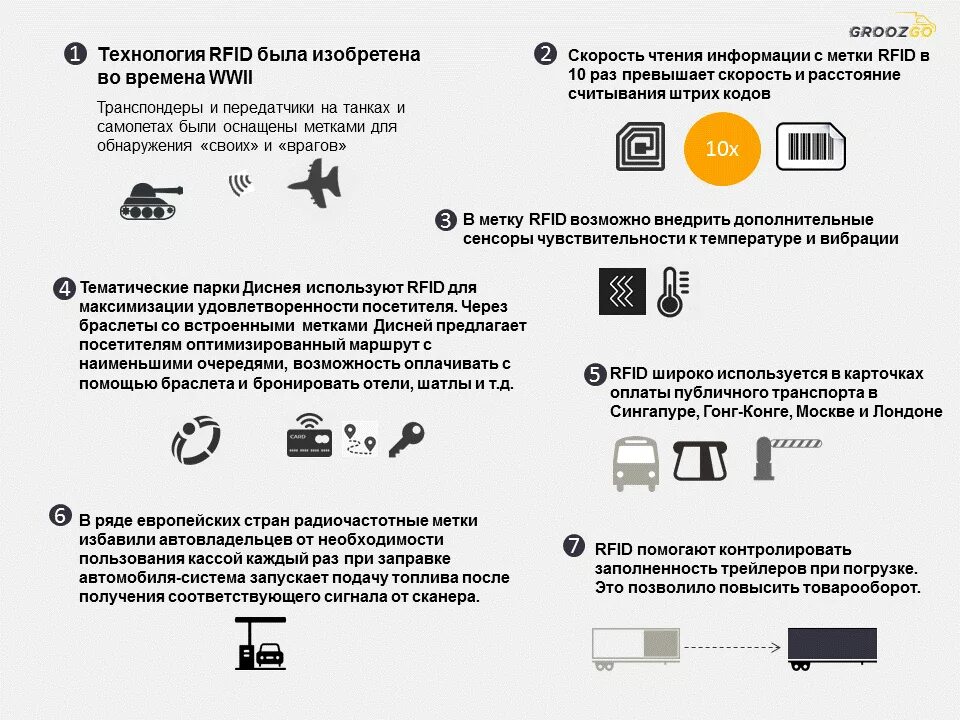 GROOZGO

1 Технология RFID была изобретена во времена WWII

Транспондеры и передатчики на танках и самолетах были оснащены метками для обнаружения «своих» и «врагов»

2 Скорость чтения информации с метки RFID в 10 раз превышает скорость и расстояние считывания штрих кодов

10x

3 В метку RFID возможно внедрить дополнительные сенсоры чувствительности к температуре и вибрации

4 Тематические парки Диснея используют RFID для максимизации удовлетворенности посетителя. Через браслеты со встроенными метками Дисней предлагает посетителям оптимизированный маршрут с наименьшими очередями, возможность оплачивать с помощью браслета и бронировать отели, шатлы и т.д.

CARD

5 RFID широко используется в карточках оплаты публичного транспорта в Сингапуре, Гонг-Конге, Москве и Лондоне

6 В ряде европейских стран радиочастотные метки избавили автовладельцев от необходимости пользования кассой каждый раз при заправке автомобиля-система запускает подачу топлива после получения соответствующего сигнала от сканера.

7 RFID помогают контролировать заполненность трейлеров при погрузке. Это позволило повысить товарооборот.