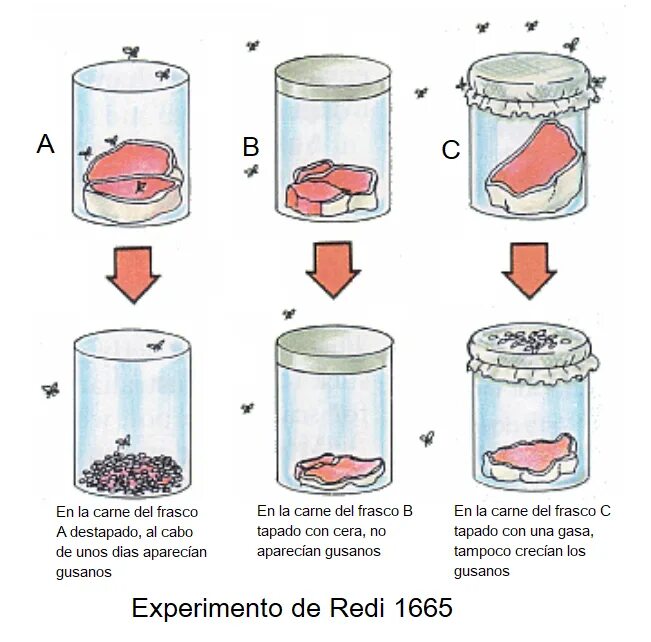 A

B

C

En la carne del frasco A destapado, al cabo de unos dias aparecían gusanos

En la carne del frasco B tapado con cera, no aparecían gusanos

En la carne del frasco C tapado con una gasa, tampoco crecían los gusanos

Experimento de Redi 1665