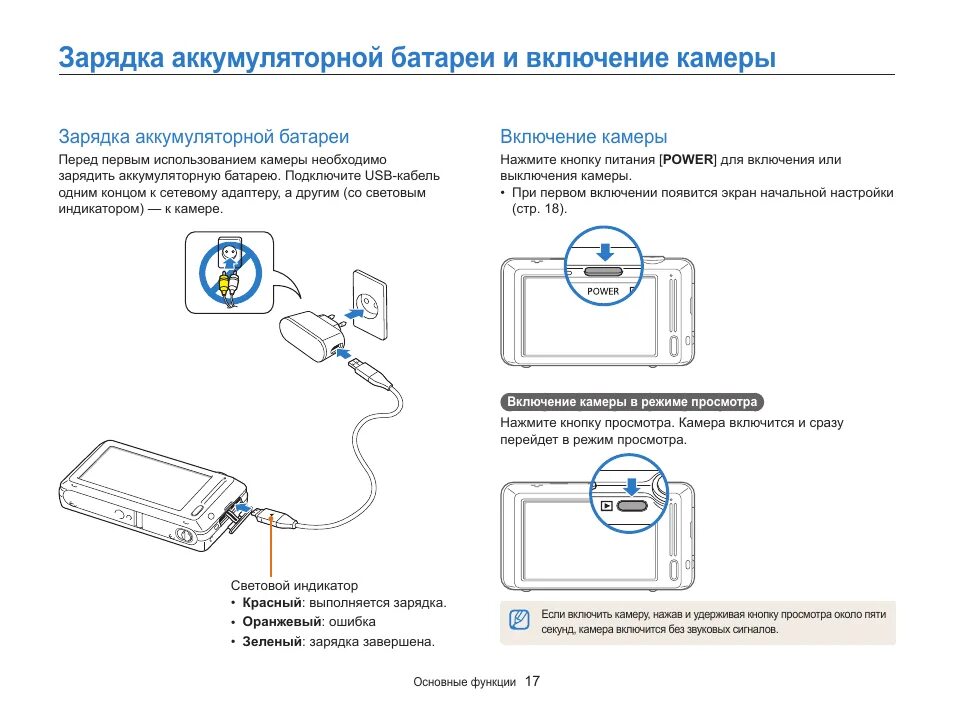 Зарядка аккумуляторной батареи и включение камеры

Зарядка аккумуляторной батареи

Перед первым использованием камеры необходимо зарядить аккумуляторную батарею. Подключите USB-кабель одним концом к сетевому адаптеру, а другим (со световым индикатором) — к камере.

Световой индикатор
• **Красный**: выполняется зарядка.
• **Оранжевый**: ошибка
• **Зеленый**: зарядка завершена.

Включение камеры

Нажмите кнопку питания [**POWER**] для включения или выключения камеры.
• При первом включении появится экран начальной настройки (стр. 18).

POWER

Включение камеры в режиме просмотра

Нажмите кнопку просмотра. Камера включится и сразу перейдет в режим просмотра.

Если включить камеру, нажав и удерживая кнопку просмотра около пяти секунд, камера включится без звуковых сигналов.

Основные функции 17