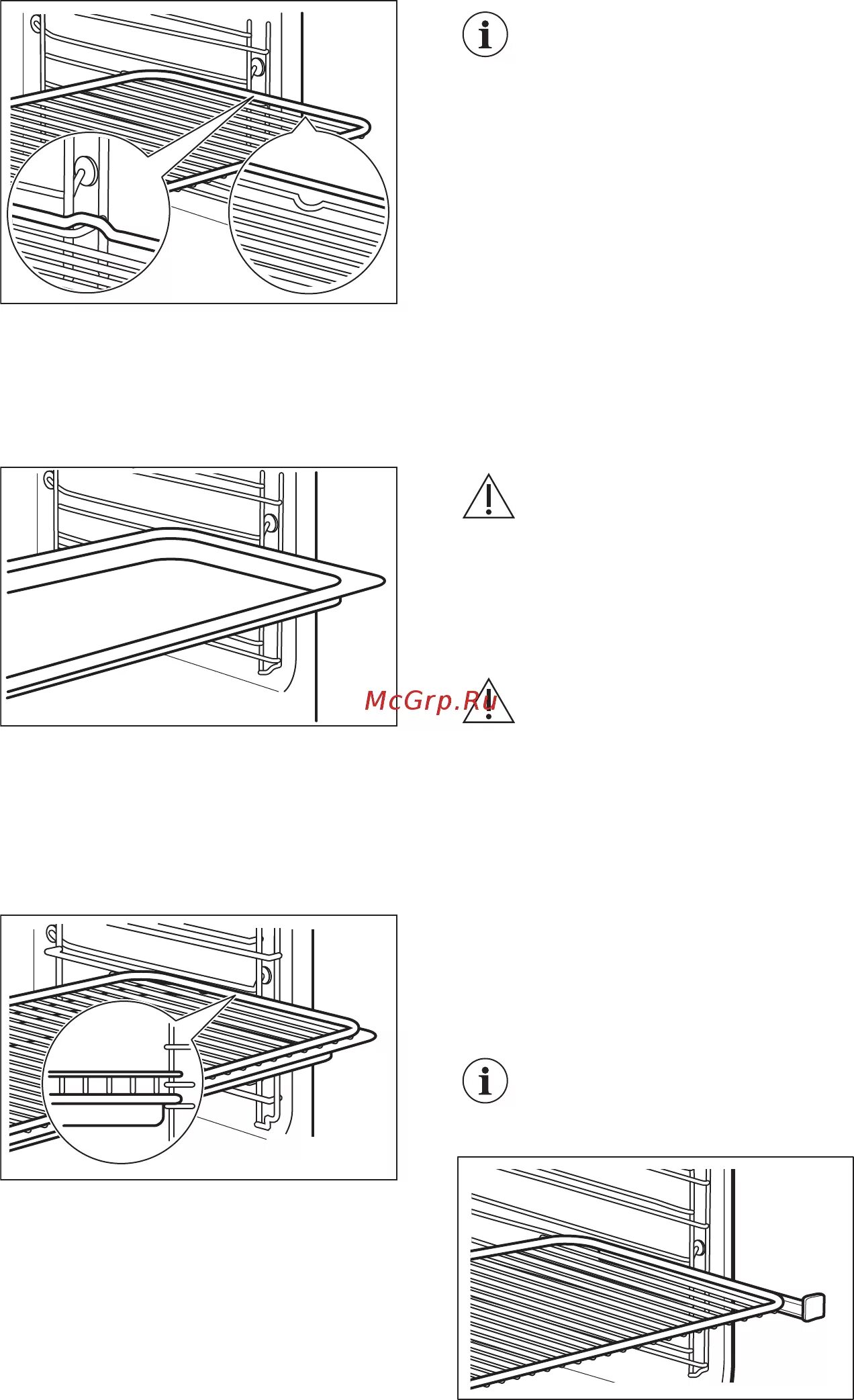 McGrp.Ru