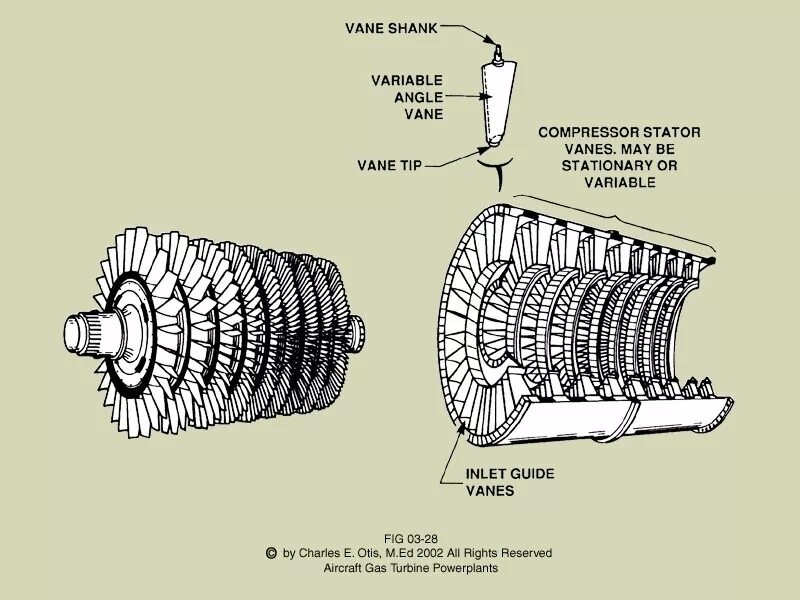 VANE SHANK

VARIABLE ANGLE VANE

VANE TIP

COMPRESSOR STATOR VANES. MAY BE STATIONARY OR VARIABLE

INLET GUIDE VANES

FIG 03-28
© by Charles E. Otis, M.Ed 2002 All Rights Reserved
Aircraft Gas Turbine Powerplants