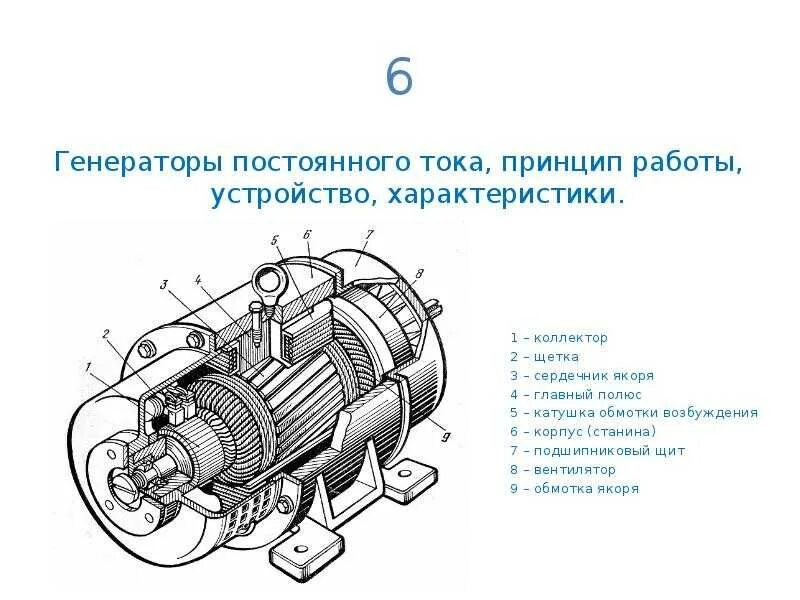 6

Генераторы постоянного тока, принцип работы, устройство, характеристики.

5 6 7
3 4 8
2
1
9

1 – коллектор
2 – щетка
3 – сердечник якоря
4 – главный полюс
5 – катушка обмотки возбуждения
6 – корпус (станина)
7 – подшипниковый щит
8 – вентилятор
9 – обмотка якоря