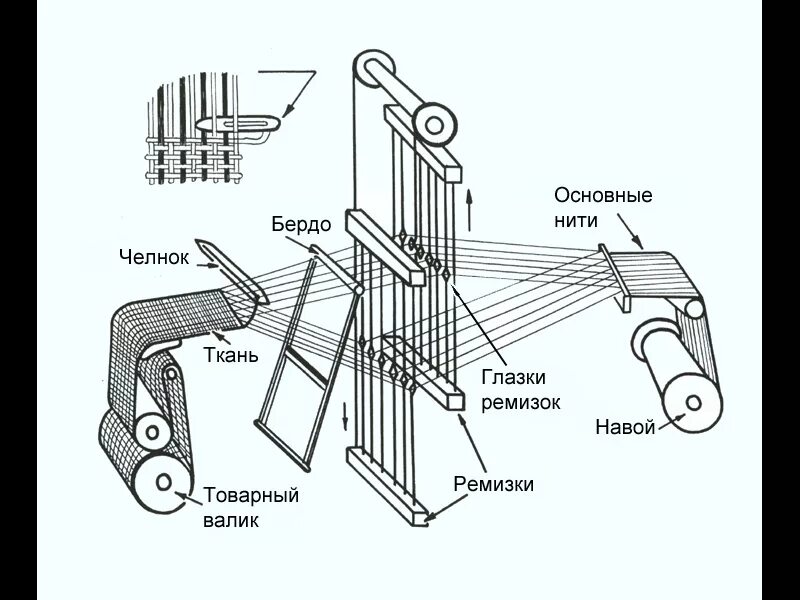 Основные нити

Бердо

Челнок

Ткань

Глазки ремизок

Навой

Ремизки

Товарный валик