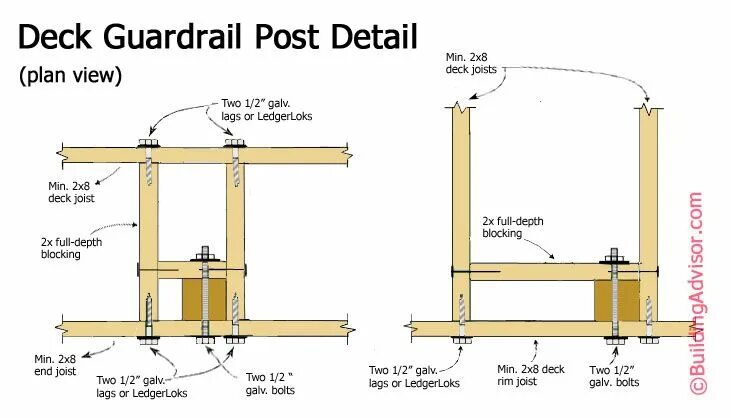 Deck Guardrail Post Detail

(plan view)

Two 1/2" galv. lags or LedgerLoks

Min. 2x8 deck joist

2x full-depth blocking

Min. 2x8 end joist

Two 1/2" galv. lags or LedgerLoks

Two 1/2 " galv. bolts

Min. 2x8 deck joists

2x full-depth blocking

Two 1/2" galv. lags or LedgerLoks

Min. 2x8 deck rim joist

Two 1/2" galv. bolts

©BuildingAdvisor.com