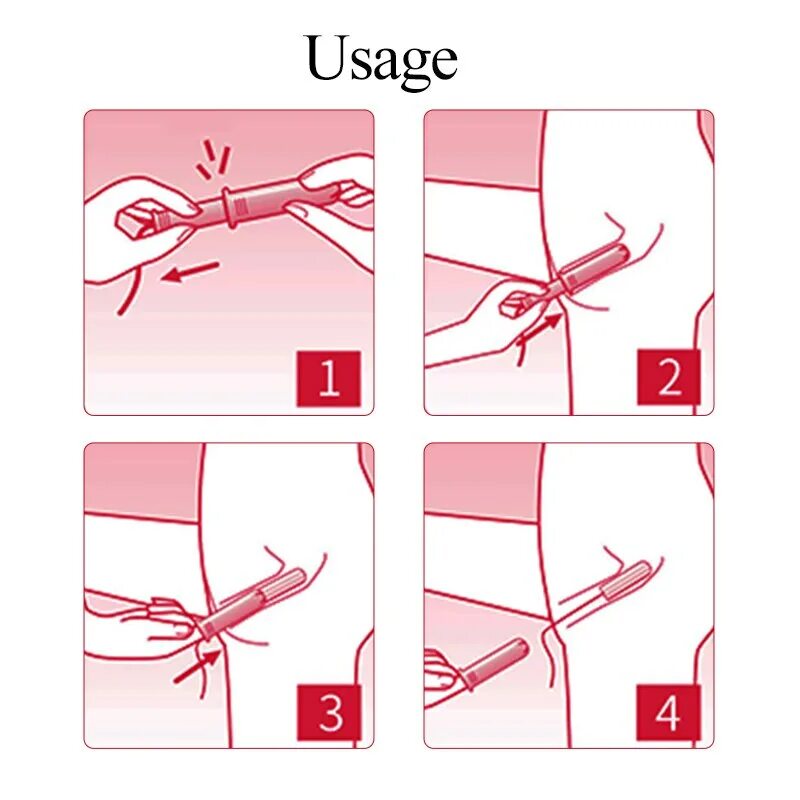 Usage

1

2

3

4