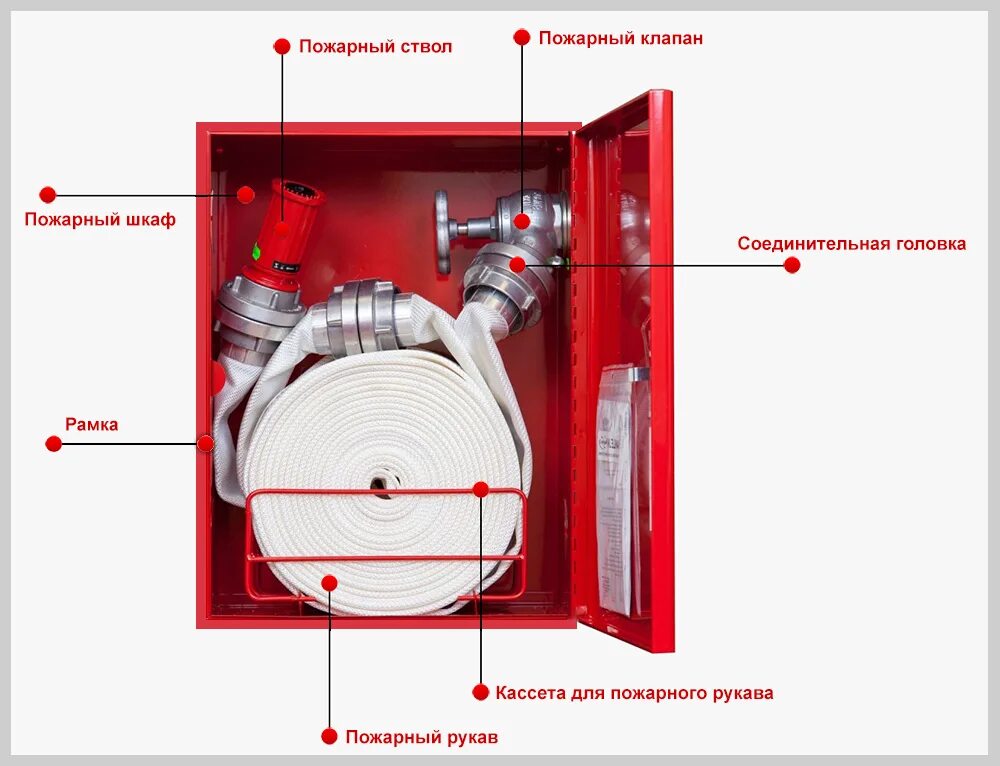 Пожарный ствол

Пожарный клапан

Пожарный шкаф

Соединительная головка

Рамка

Кассета для пожарного рукава

Пожарный рукав