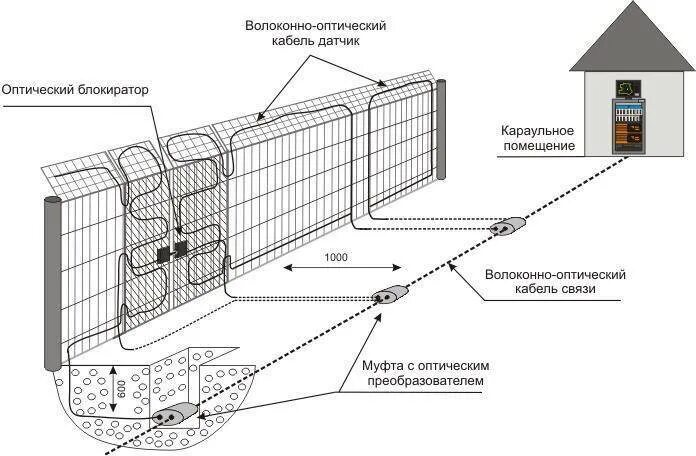 Волоконно-оптический кабель датчик

Оптический блокиратор

Караульное помещение

1000

Волоконно-оптический кабель связи

600

Муфта с оптическим преобразователем