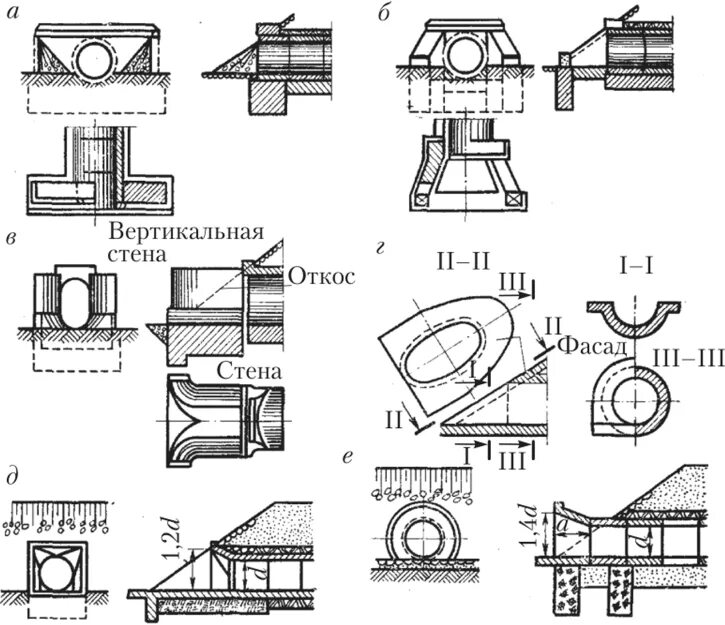 а

б

в

Вертикальная стена

Откос

Стена

г

II–II

III

II

Фасад

I

II

I

III

I–I

III–III

д

$1,2d$

$d$

е

$1,4d$

$a$

$d$