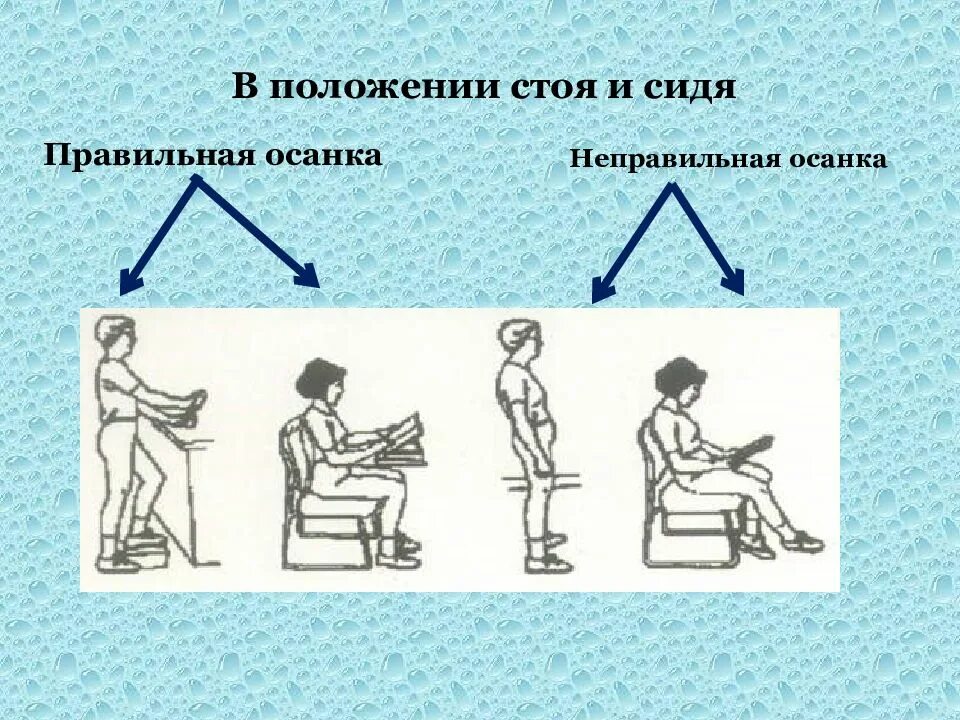 В положении стоя и сидя

Правильная осанка

Неправильная осанка