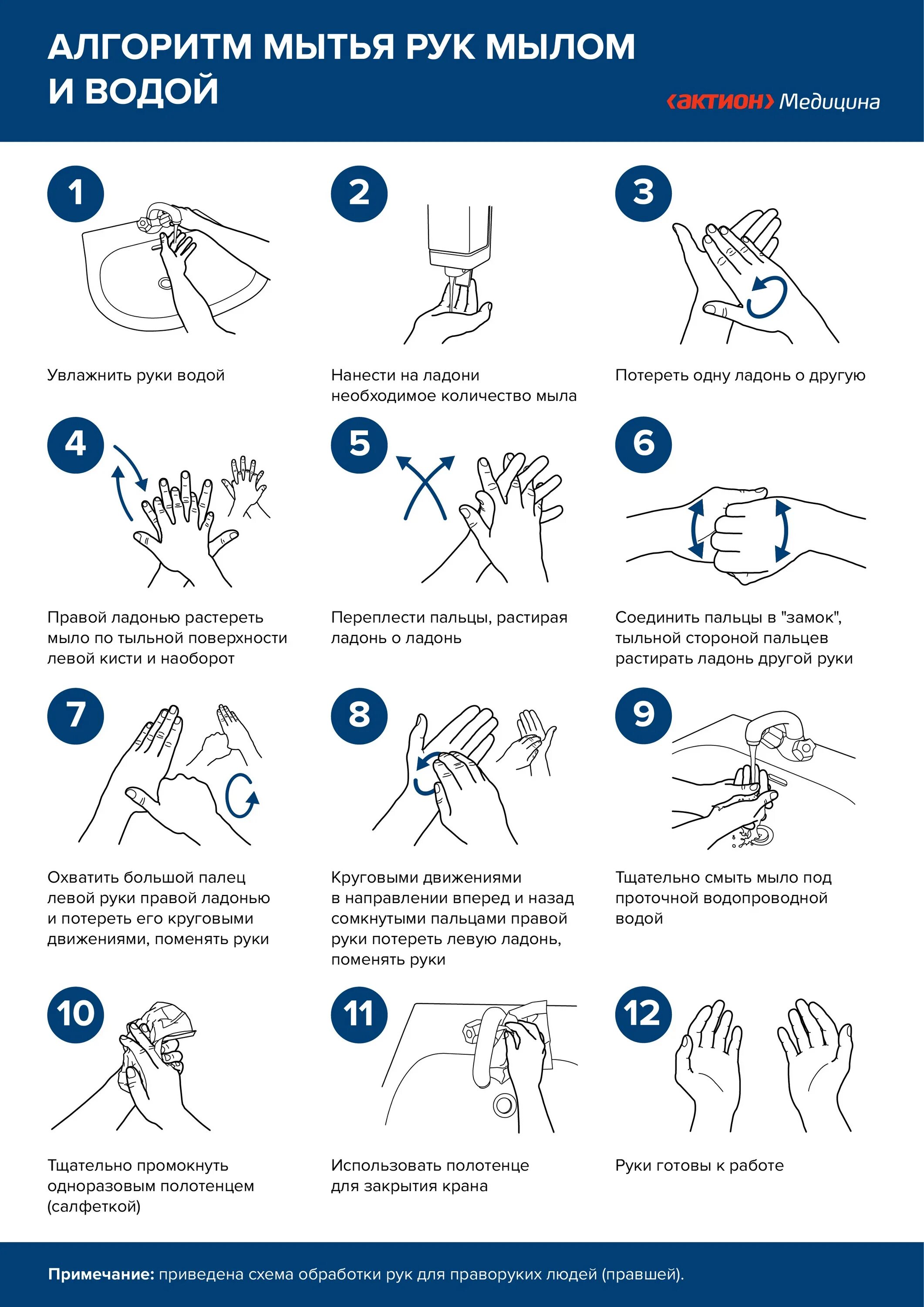 АЛГОРИТМ МЫТЬЯ РУК МЫЛОМ И ВОДОЙ

‹актион› Медицина

1

Увлажнить руки водой

2

Нанести на ладони необходимое количество мыла

3

Потереть одну ладонь о другую

4

Правой ладонью растереть мыло по тыльной поверхности левой кисти и наоборот

5

Переплести пальцы, растирая ладонь о ладонь

6

Соединить пальцы в "замок", тыльной стороной пальцев растирать ладонь другой руки

7

Охватить большой палец левой руки правой ладонью и потереть его круговыми движениями, поменять руки

8

Круговыми движениями в направлении вперед и назад сомкнутыми пальцами правой руки потереть левую ладонь, поменять руки

9

Тщательно смыть мыло под проточной водопроводной водой

10

Тщательно промокнуть одноразовым полотенцем (салфеткой)

11

Использовать полотенце для закрытия крана

12

Руки готовы к работе

Примечание: приведена схема обработки рук для праворуких людей (правшей).