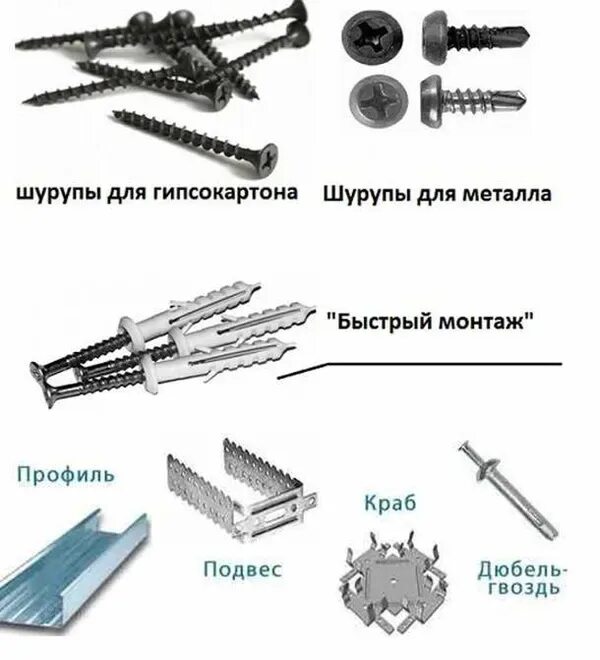 шурупы для гипсокартона

Шурупы для металла

"Быстрый монтаж"

Профиль

Подвес

Краб

Дюбель-гвоздь