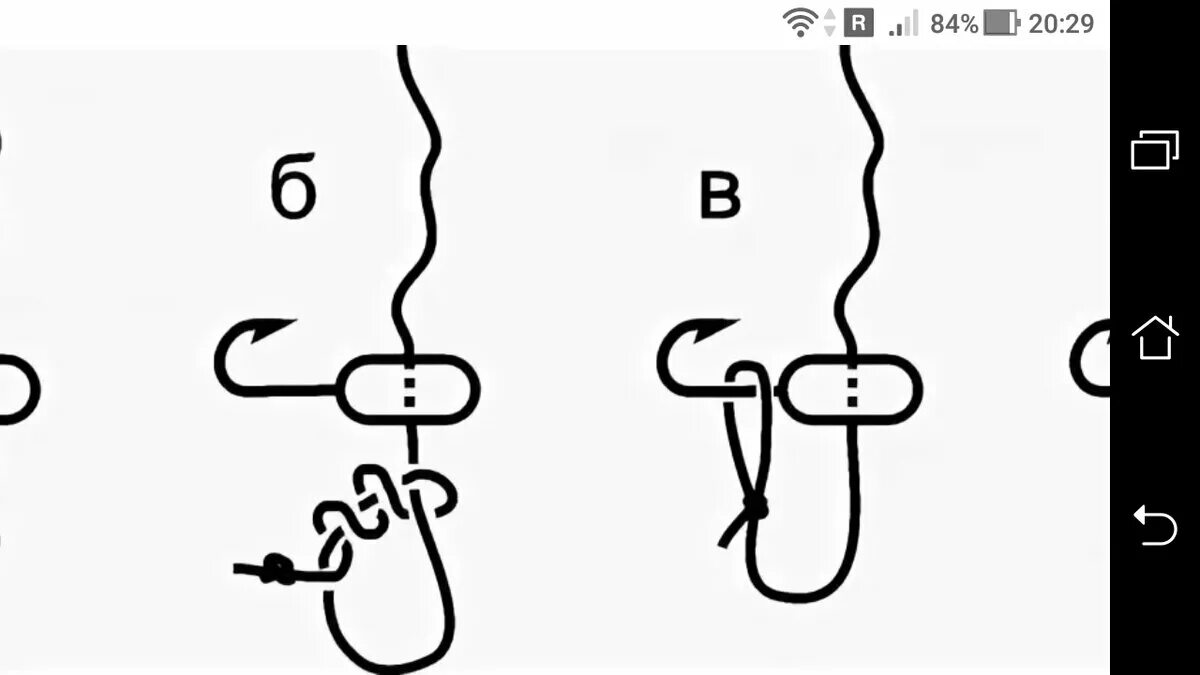 R 84% 20:29

б

в