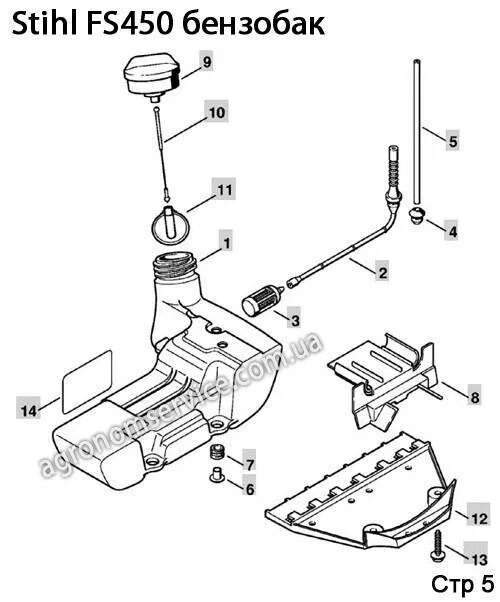 Stihl FS450 бензобак

9
10
5
11
4
1
2
3
agronomservice.com.ua
8
14
7
6
12
13

Стр 5