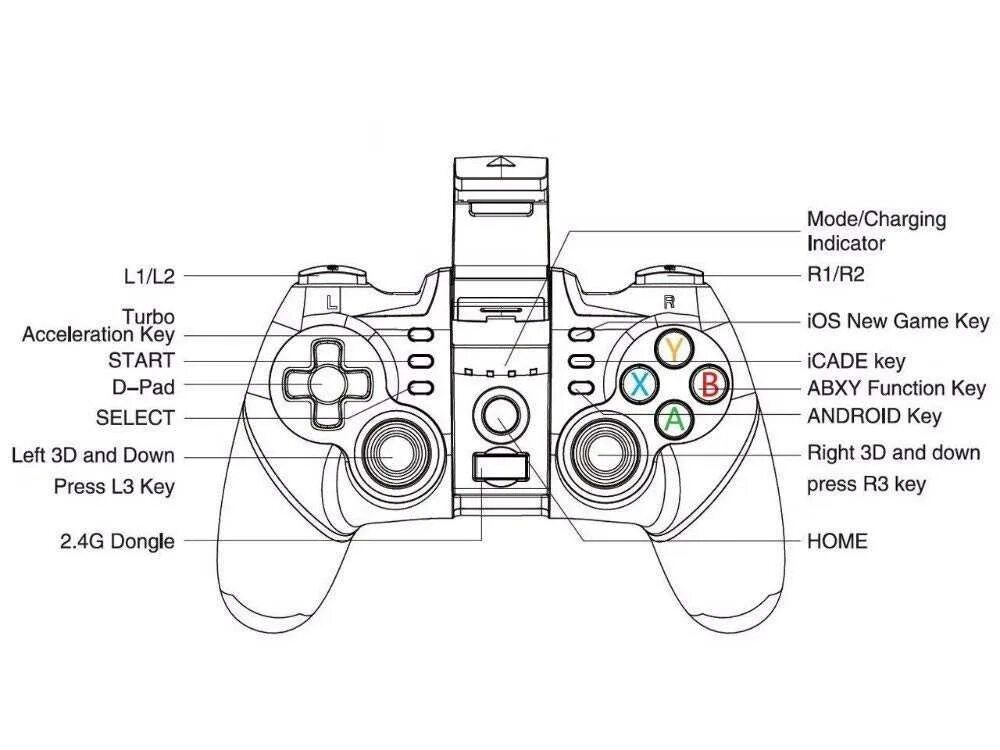 L1/L2

Turbo Acceleration Key

START

D-Pad

SELECT

Left 3D and Down Press L3 Key

2.4G Dongle

L

R

Y

X

B

A

Mode/Charging Indicator

R1/R2

iOS New Game Key

iCADE key

ABXY Function Key

ANDROID Key

Right 3D and down press R3 key

HOME