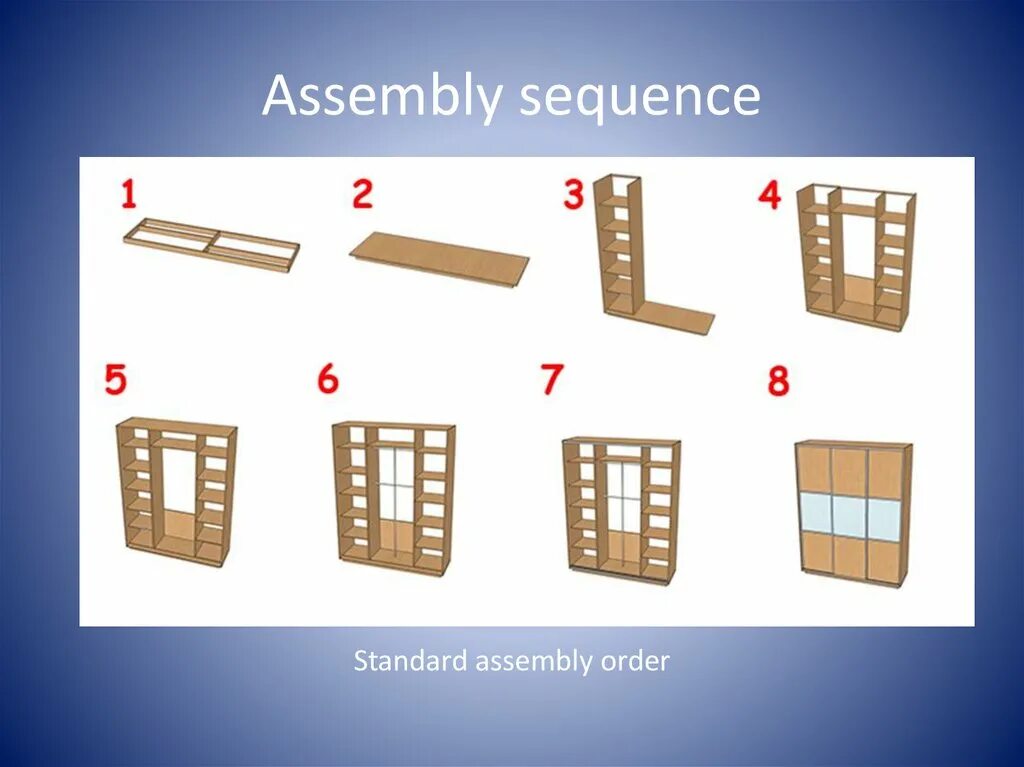 Assembly sequence

1

2

3

4

5

6

7

8

Standard assembly order