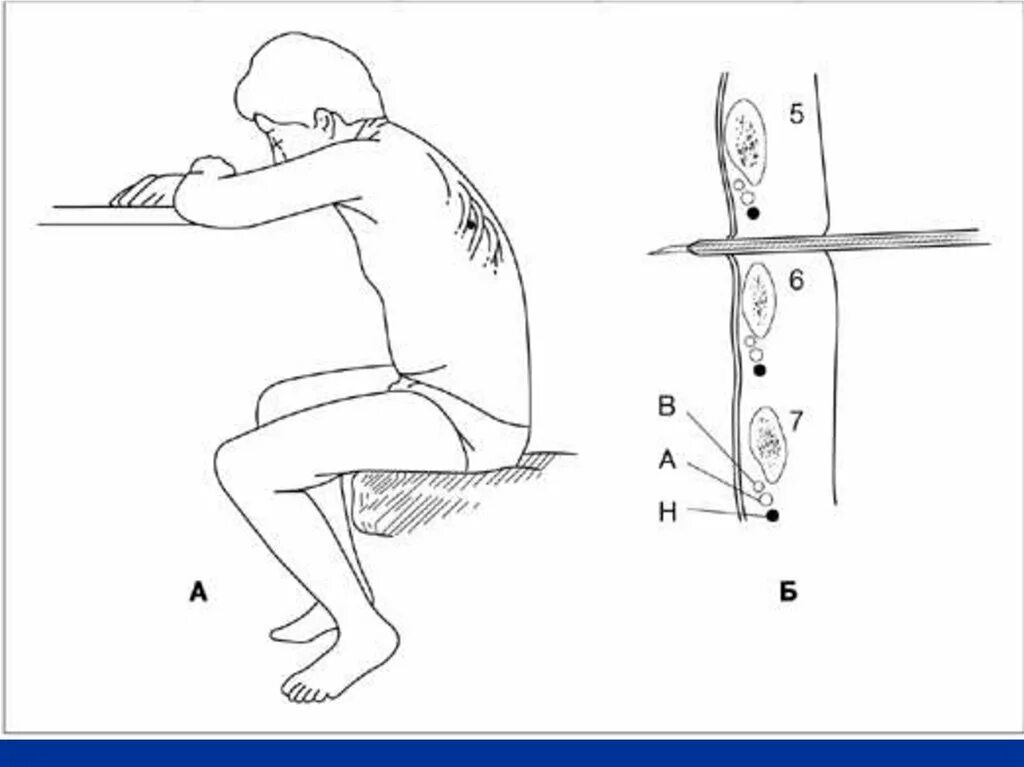 5

6

7

В

А

Н

А

Б