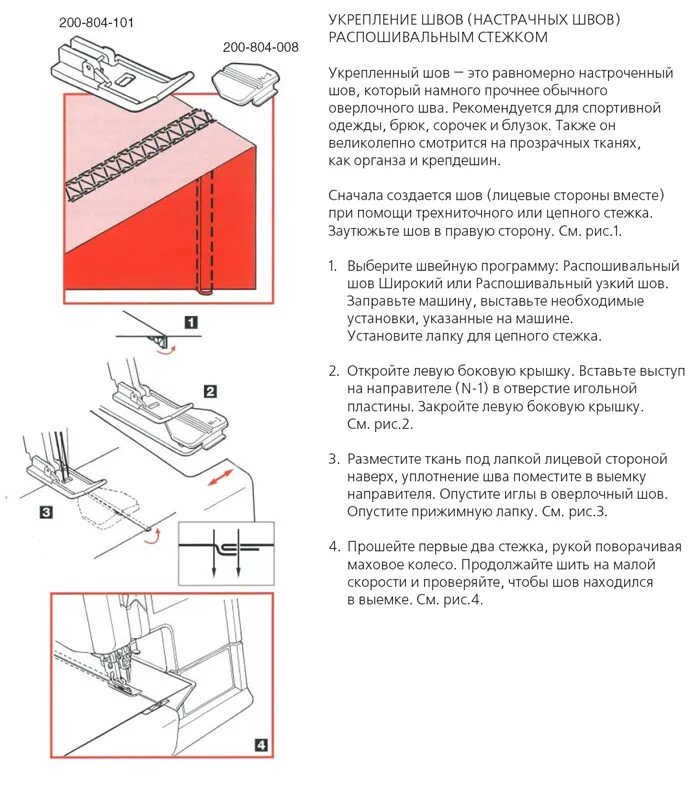 200-804-101

200-804-008

1

2

3

4

УКРЕПЛЕНИЕ ШВОВ (НАСТРАЧНЫХ ШВОВ) РАСПОШИВАЛЬНЫМ СТЕЖКОМ

Укрепленный шов – это равномерно настроченный шов, который намного прочнее обычного оверлочного шва. Рекомендуется для спортивной одежды, брюк, сорочек и блузок. Также он великолепно смотрится на прозрачных тканях, как органза и крепдешин.

Сначала создается шов (лицевые стороны вместе) при помощи трехниточного или цепного стежка. Заутюжьте шов в правую сторону. См. рис.1.

1. Выберите швейную программу: Распошивальный шов Широкий или Распошивальный узкий шов. Заправьте машину, выставьте необходимые установки, указанные на машине. Установите лапку для цепного стежка.

2. Откройте левую боковую крышку. Вставьте выступ на направителе (N-1) в отверстие игольной пластины. Закройте левую боковую крышку. См. рис.2.

3. Разместите ткань под лапкой лицевой стороной наверх, уплотнение шва поместите в выемку направителя. Опустите иглы в оверлочный шов. Опустите прижимную лапку. См. рис.3.

4. Прошейте первые два стежка, рукой поворачивая маховое колесо. Продолжайте шить на малой скорости и проверяйте, чтобы шов находился в выемке. См. рис.4.