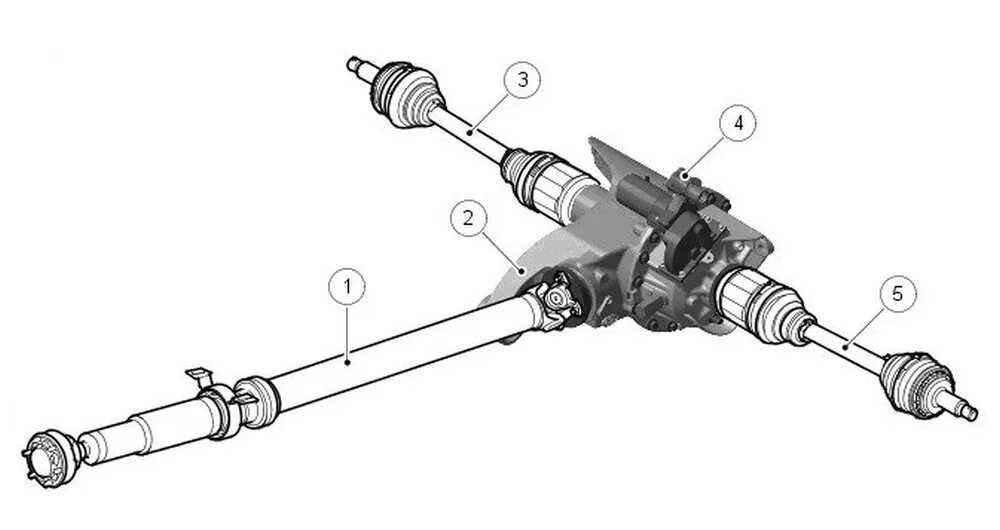 3
4
2
1
5