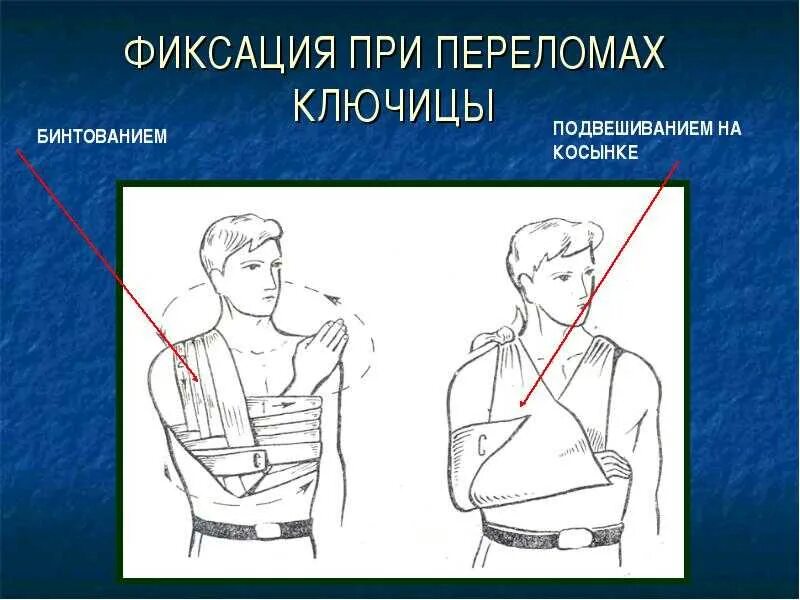 ФИКСАЦИЯ ПРИ ПЕРЕЛОМАХ КЛЮЧИЦЫ

БИНТОВАНИЕМ

ПОДВЕШИВАНИЕМ НА КОСЫНКЕ

2

1

С

С