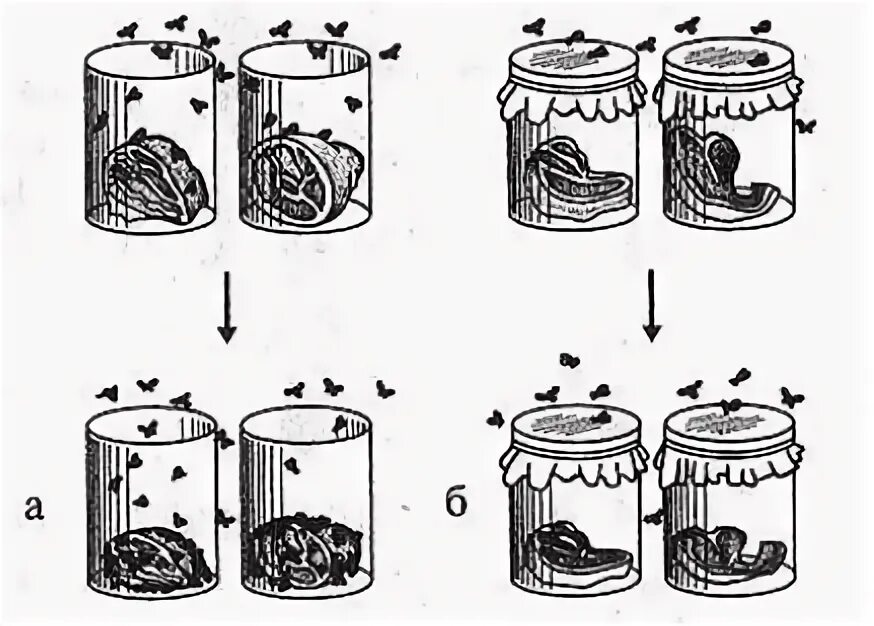 а

б