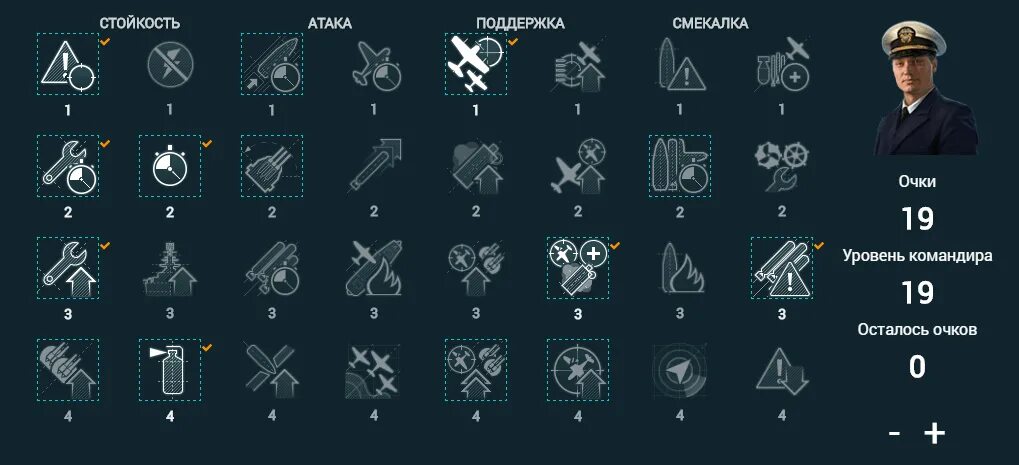 СТОЙКОСТЬ АТАКА ПОДДЕРЖКА СМЕКАЛКА

1 1 1 1 1 1 1 1
2 2 2 2 2 2 2 2
3 3 3 3 3 3 3 3
4 4 4 4 4 4 4 4

Очки
19
Уровень командира
19
Осталось очков
0
- +