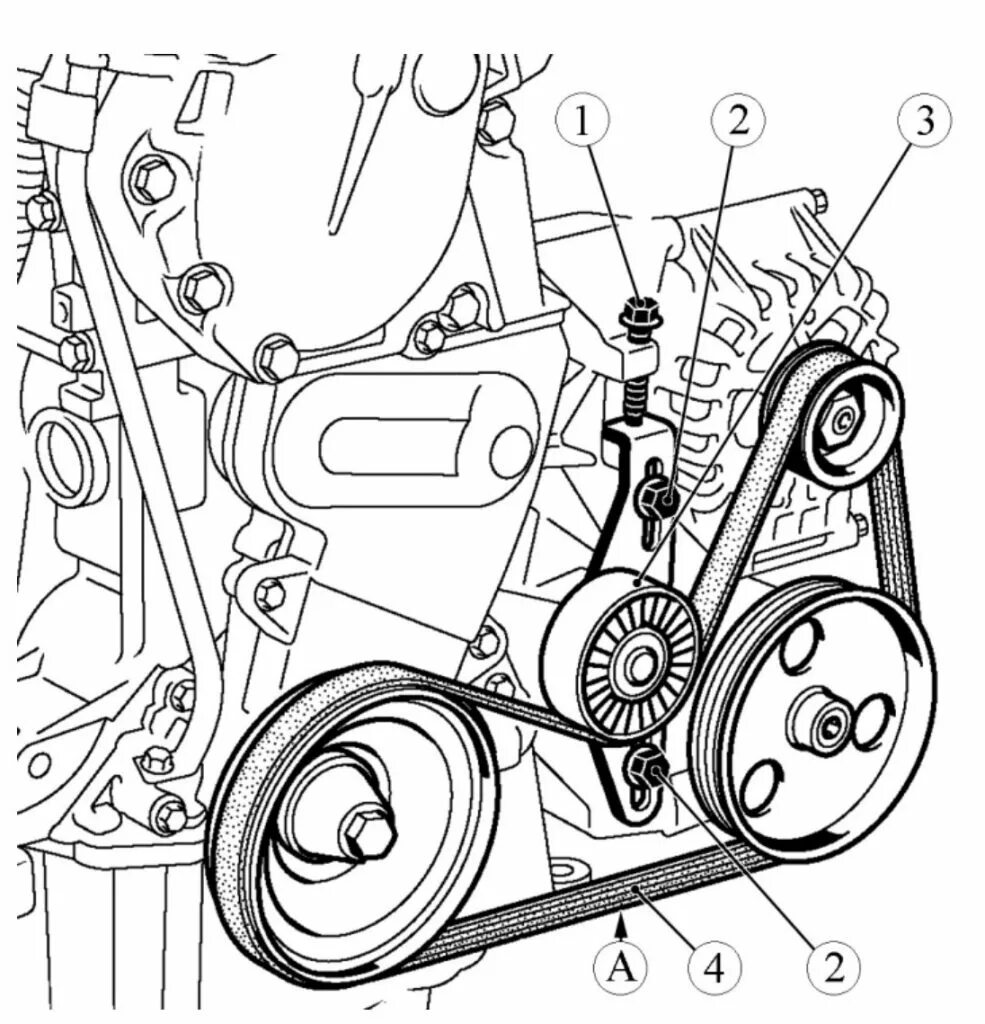 1
2
3
A
4
2