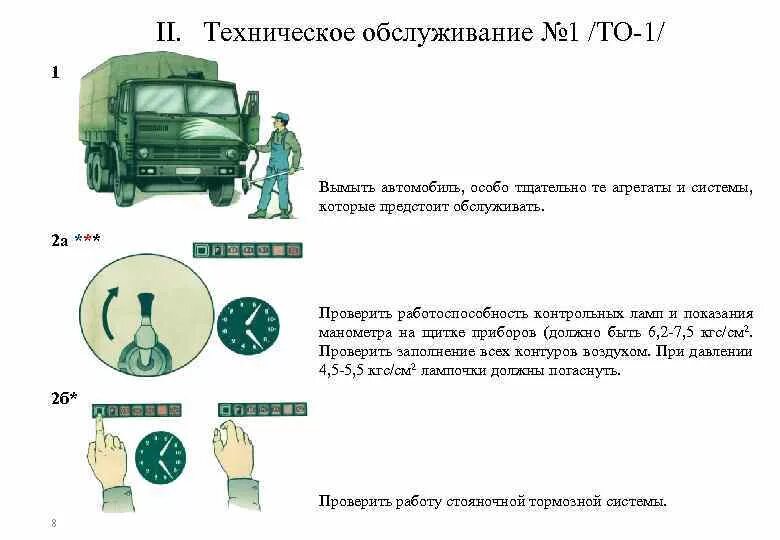 II. Техническое обслуживание №1 /ТО-1/

1

Вымыть автомобиль, особо тщательно те агрегаты и системы, которые предстоит обслуживать.

2а ***

Проверить работоспособность контрольных ламп и показания манометра на щитке приборов (должно быть 6,2-7,5 кгс/см$^2$. Проверить заполнение всех контуров воздухом. При давлении 4,5-5,5 кгс/см$^2$ лампочки должны погаснуть.

2б*

Проверить работу стояночной тормозной системы.

8