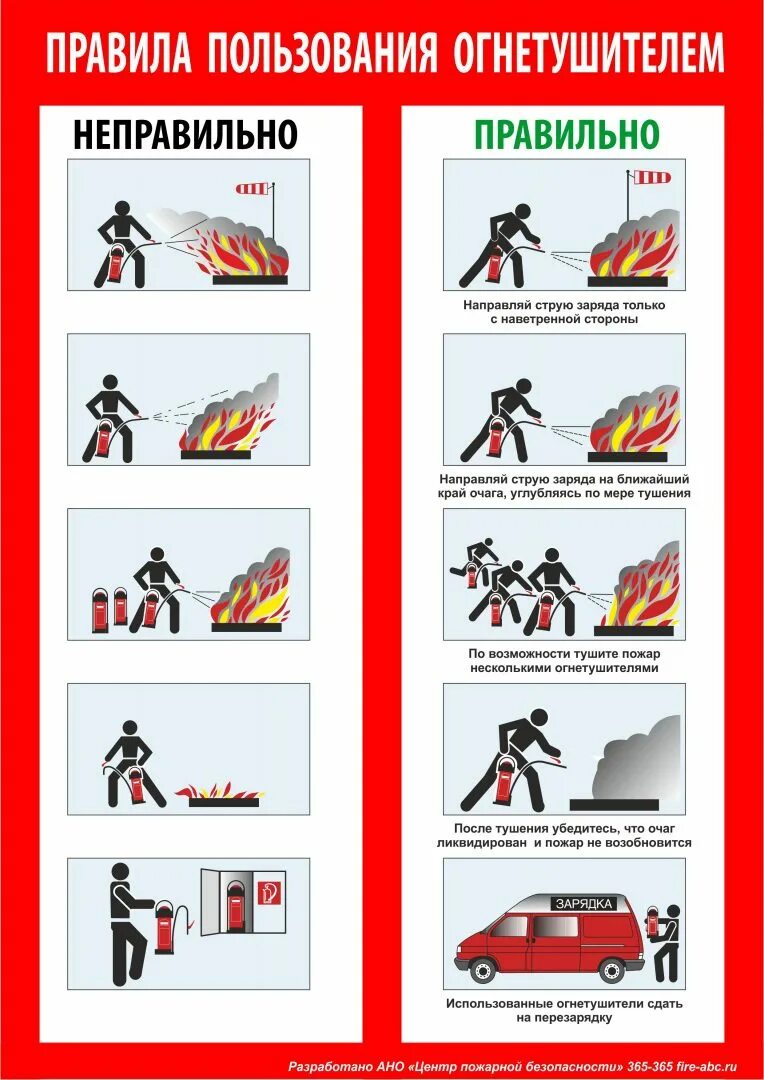 ПРАВИЛА ПОЛЬЗОВАНИЯ ОГНЕТУШИТЕЛЕМ

НЕПРАВИЛЬНО

ПРАВИЛЬНО

Направляй струю заряда только с наветренной стороны

Направляй струю заряда на ближайший край очага, углубляясь по мере тушения

По возможности тушите пожар несколькими огнетушителями

После тушения убедитесь, что очаг ликвидирован и пожар не возобновится

ЗАРЯДКА

Использованные огнетушители сдать на перезарядку

Разработано АНО «Центр пожарной безопасности» 365-365 fire-abc.ru