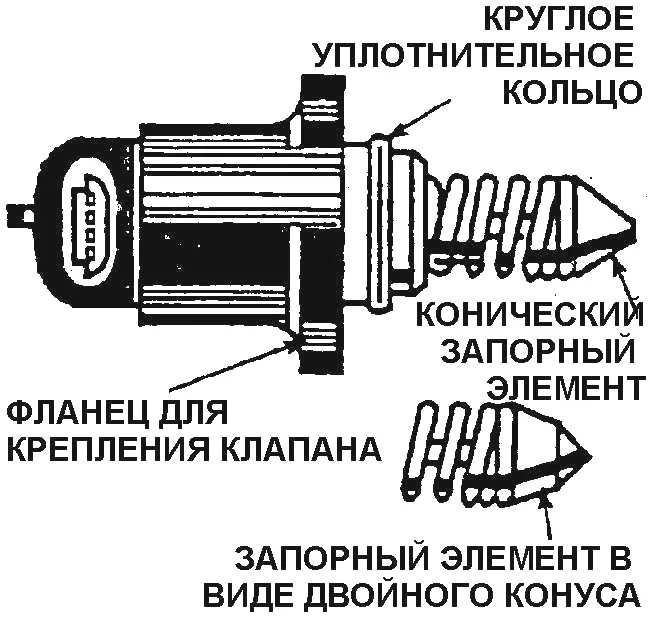 КРУГЛОЕ
УПЛОТНИТЕЛЬНОЕ
КОЛЬЦО

КОНИЧЕСКИЙ
ЗАПОРНЫЙ
ЭЛЕМЕНТ

ФЛАНЕЦ ДЛЯ
КРЕПЛЕНИЯ КЛАПАНА

ЗАПОРНЫЙ ЭЛЕМЕНТ В
ВИДЕ ДВОЙНОГО КОНУСА